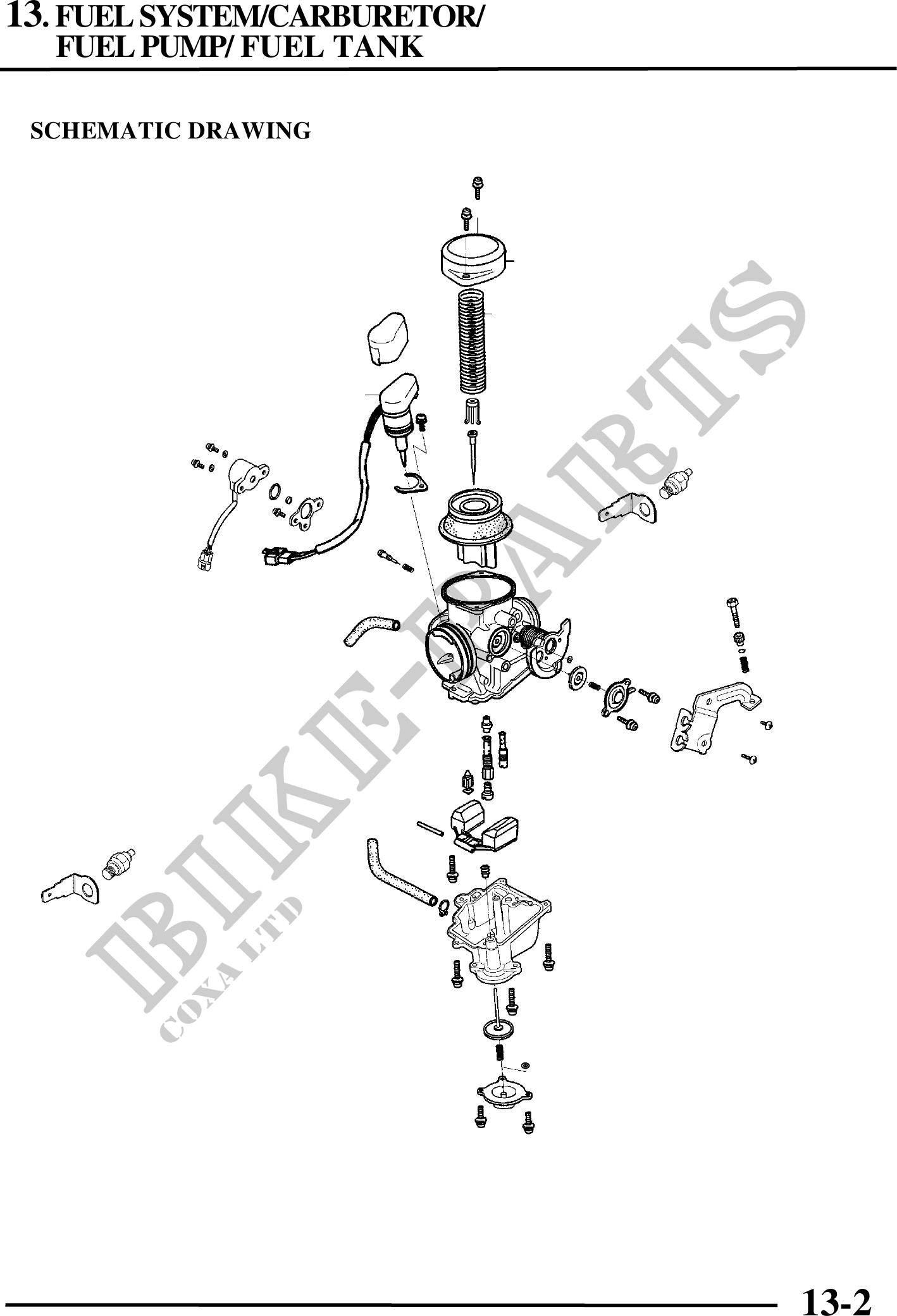 13. FUEL SYSTEM/CARBURETOR/ FUEL PUMP/ FUEL TANK

SCHEMATIC DRAWING

BIKE-PARTS
COXA LTD

13-2