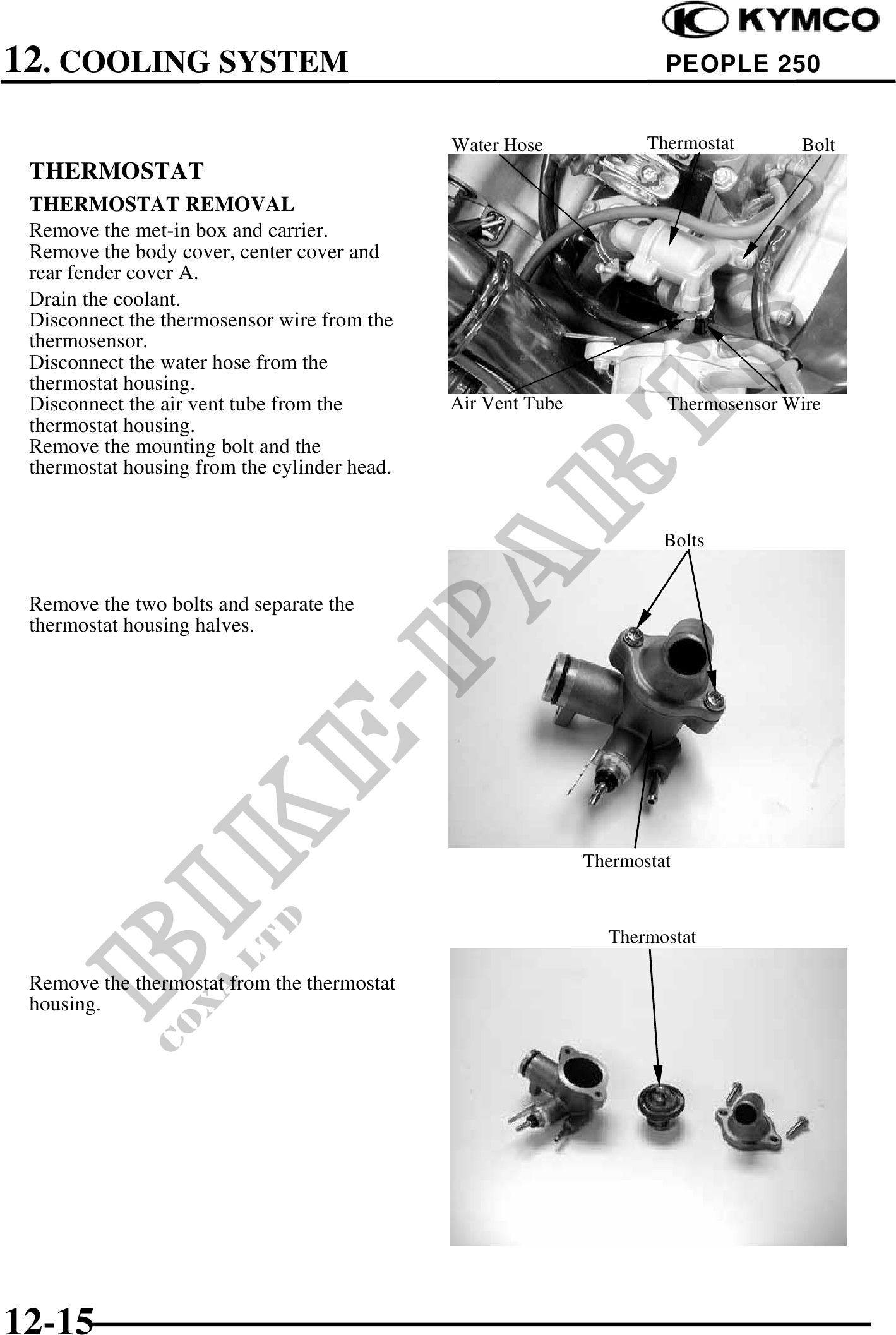 KYMCO

12. COOLING SYSTEM

PEOPLE 250

THERMOSTAT

THERMOSTAT REMOVAL

Remove the met-in box and carrier.
Remove the body cover, center cover and rear fender cover A.

Drain the coolant.
Disconnect the thermosensor wire from the thermosensor.
Disconnect the water hose from the thermostat housing.
Disconnect the air vent tube from the thermostat housing.
Remove the mounting bolt and the thermostat housing from the cylinder head.

Water Hose

Thermostat

Bolt

Air Vent Tube

Thermosensor Wire

Remove the two bolts and separate the thermostat housing halves.

Bolts

Thermostat

Remove the thermostat from the thermostat housing.

Thermostat

BIKE-PARTS

COXA LTD

12-15