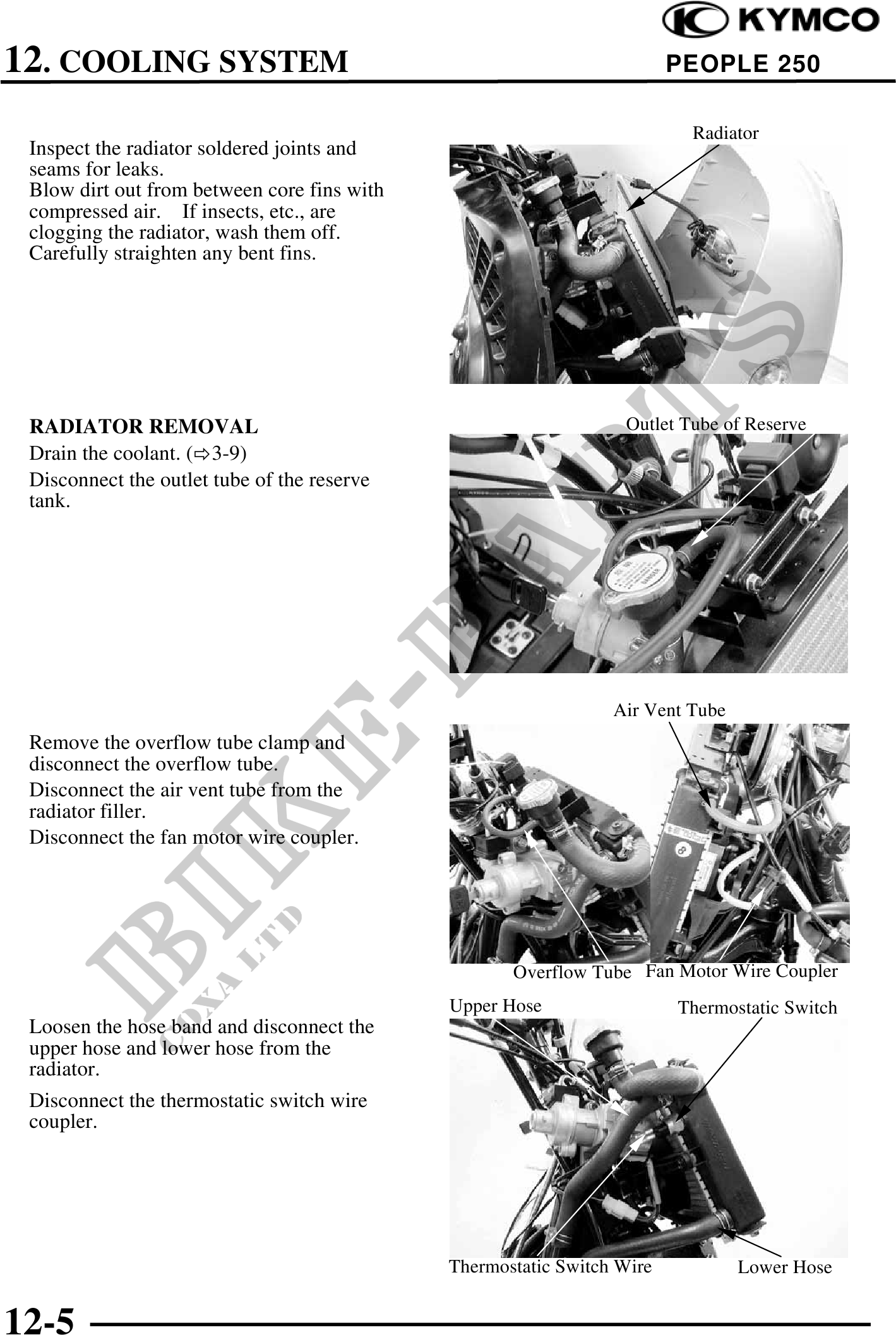 KYMCO

12. COOLING SYSTEM

PEOPLE 250

Inspect the radiator soldered joints and seams for leaks.
Blow dirt out from between core fins with compressed air. If insects, etc., are clogging the radiator, wash them off.
Carefully straighten any bent fins.

Radiator

RADIATOR REMOVAL

Drain the coolant. (⇨3-9)

Disconnect the outlet tube of the reserve tank.

Outlet Tube of Reserve

Remove the overflow tube clamp and disconnect the overflow tube.

Disconnect the air vent tube from the radiator filler.

Disconnect the fan motor wire coupler.

Air Vent Tube

Overflow Tube

Fan Motor Wire Coupler

Loosen the hose band and disconnect the upper hose and lower hose from the radiator.

Disconnect the thermostatic switch wire coupler.

Upper Hose

Thermostatic Switch

Thermostatic Switch Wire

Lower Hose

BIKE-PARTS
CDXA LTD

12-5