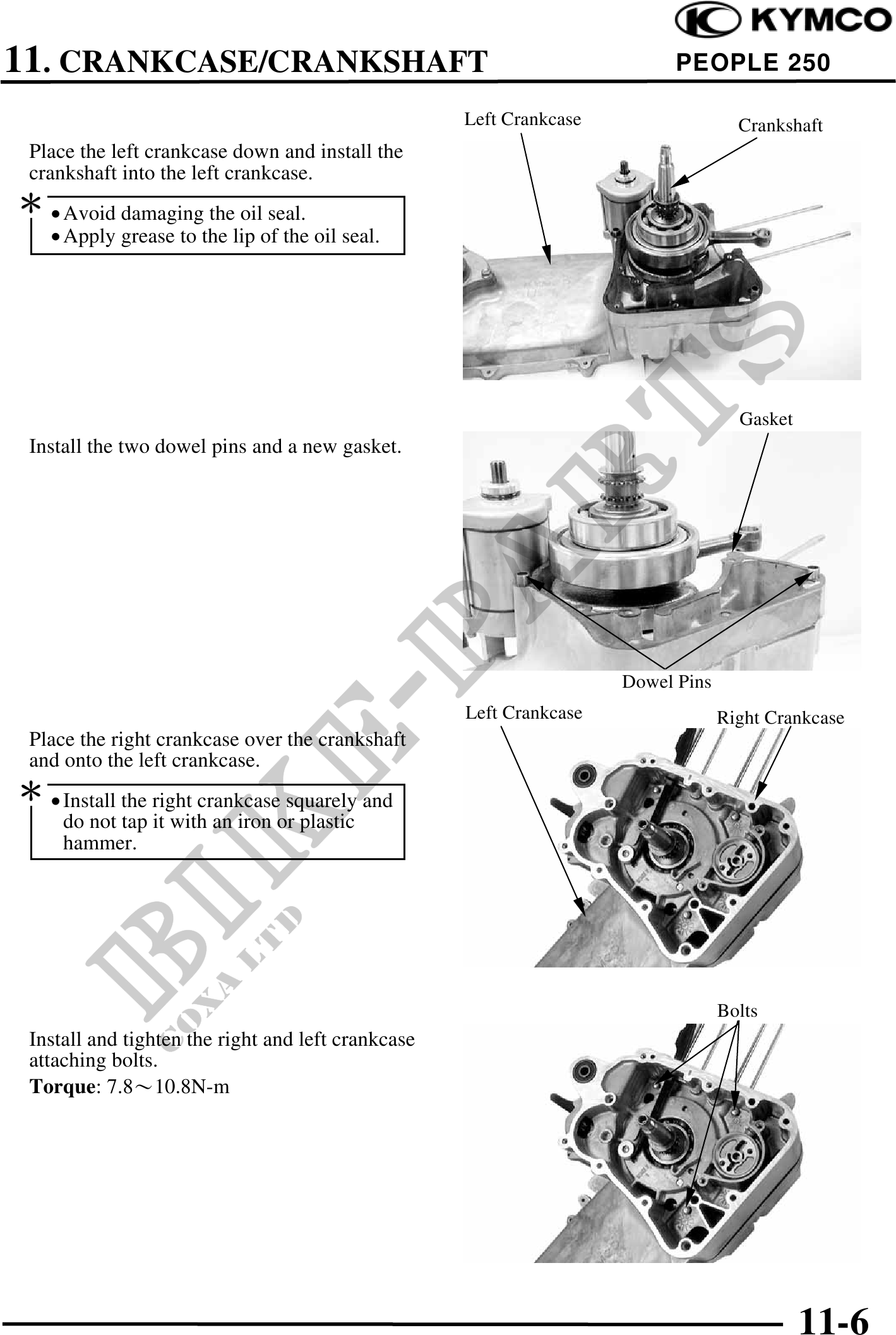 KYMCO

11. CRANKCASE/CRANKSHAFT

PEOPLE 250

Place the left crankcase down and install the crankshaft into the left crankcase.

*
• Avoid damaging the oil seal.
• Apply grease to the lip of the oil seal.

Left Crankcase

Crankshaft

Install the two dowel pins and a new gasket.

Gasket

Dowel Pins

Place the right crankcase over the crankshaft and onto the left crankcase.

*
• Install the right crankcase squarely and do not tap it with an iron or plastic hammer.

Left Crankcase

Right Crankcase

Install and tighten the right and left crankcase attaching bolts.
**Torque**: 7.8～10.8N-m

Bolts

BIKE-PARTS
COXA LTD

11-6