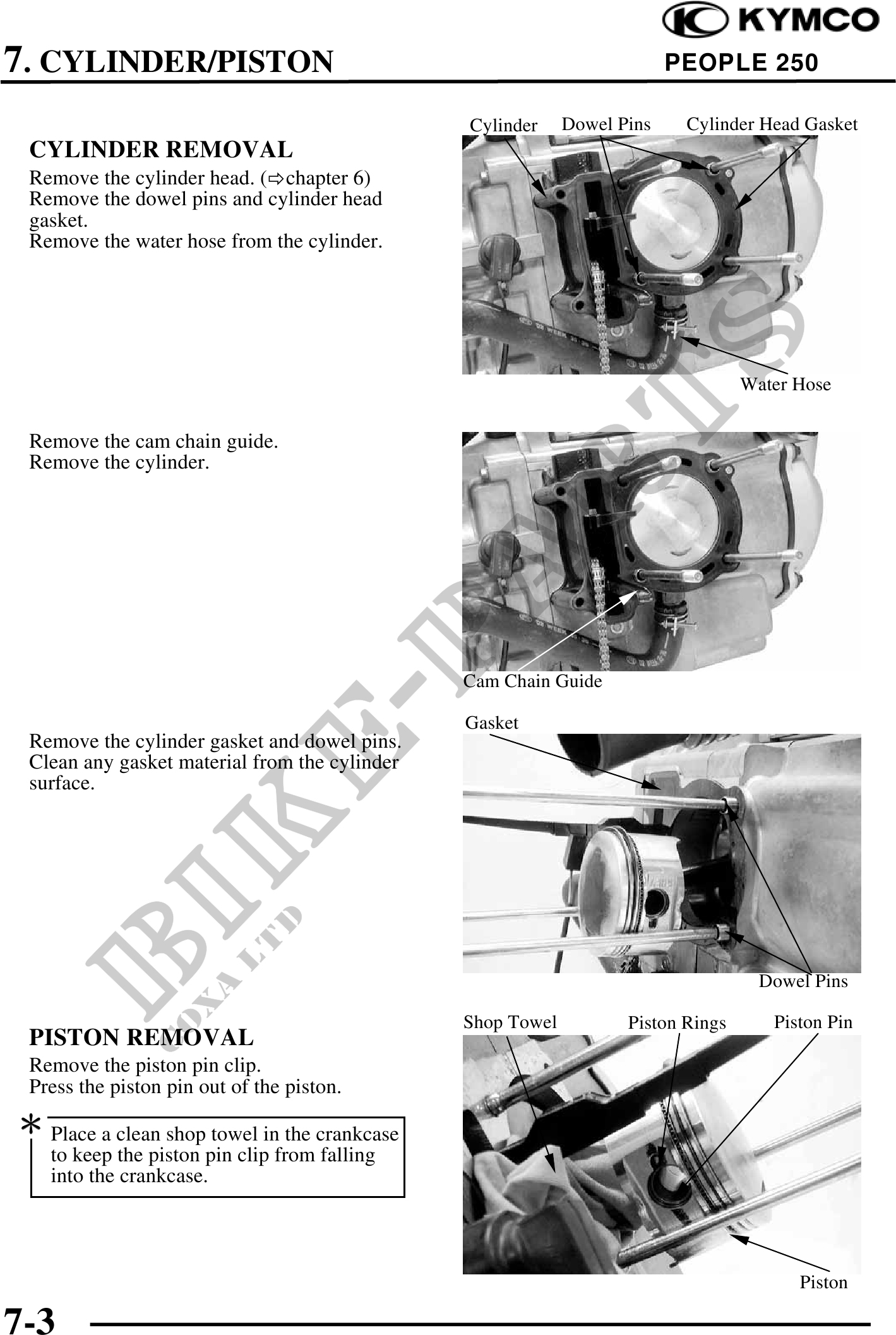 KYMCO

7. CYLINDER/PISTON PEOPLE 250

CYLINDER REMOVAL

Remove the cylinder head. (⇨chapter 6)
Remove the dowel pins and cylinder head gasket.
Remove the water hose from the cylinder.

Cylinder Dowel Pins Cylinder Head Gasket

Water Hose

Remove the cam chain guide.
Remove the cylinder.

Cam Chain Guide

Remove the cylinder gasket and dowel pins.
Clean any gasket material from the cylinder surface.

Gasket

Dowel Pins

PISTON REMOVAL

Remove the piston pin clip.
Press the piston pin out of the piston.

*

Place a clean shop towel in the crankcase to keep the piston pin clip from falling into the crankcase.

Shop Towel Piston Rings Piston Pin

Piston

BIKE-PARTS
COXA LTD

7-3