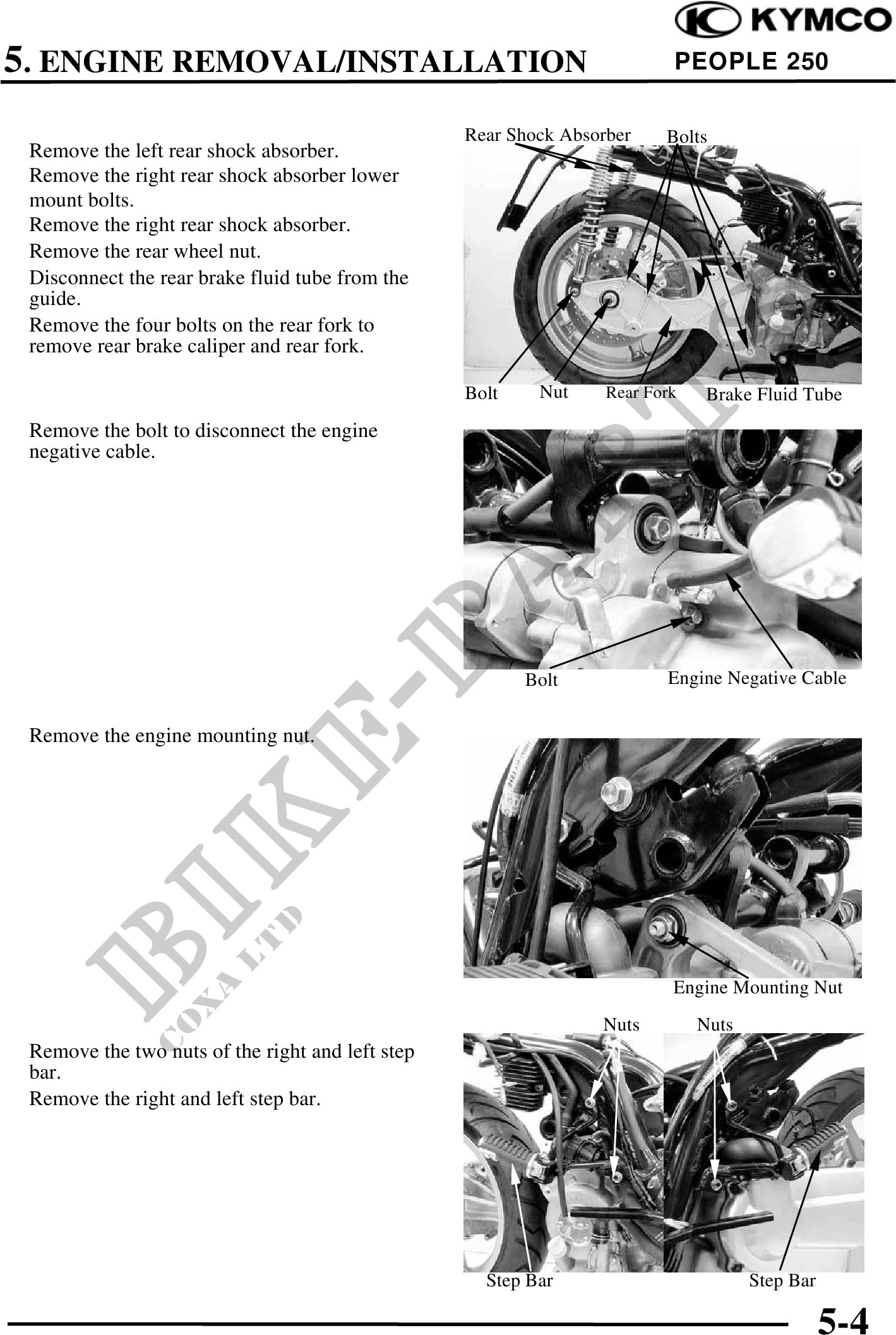 KYMCO

5. ENGINE REMOVAL/INSTALLATION PEOPLE 250

Remove the left rear shock absorber.
Remove the right rear shock absorber lower mount bolts.
Remove the right rear shock absorber.
Remove the rear wheel nut.
Disconnect the rear brake fluid tube from the guide.
Remove the four bolts on the rear fork to remove rear brake caliper and rear fork.

Rear Shock Absorber
Bolts
Bolt
Nut
Rear Fork
Brake Fluid Tube

Remove the bolt to disconnect the engine negative cable.

Bolt
Engine Negative Cable

Remove the engine mounting nut.

Engine Mounting Nut

Remove the two nuts of the right and left step bar.
Remove the right and left step bar.

Nuts
Nuts
Step Bar
Step Bar

BIKE-PARTS
COXA LTD

5-4