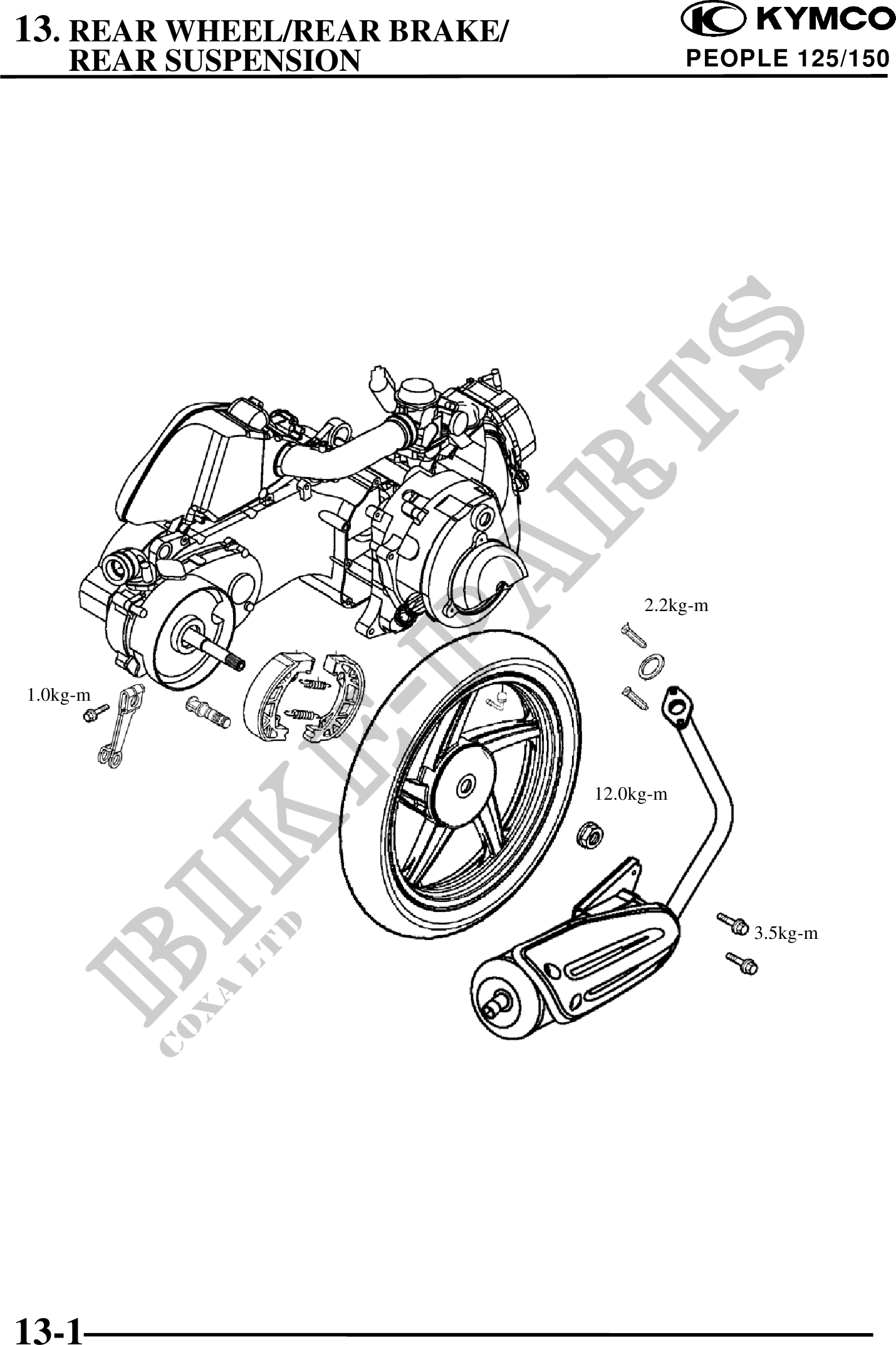 13. REAR WHEEL/REAR BRAKE/ REAR SUSPENSION

KYMCO
PEOPLE 125/150

BIKE-PARTS
COXA LTD

2.2kg-m

1.0kg-m

12.0kg-m

3.5kg-m

13-1