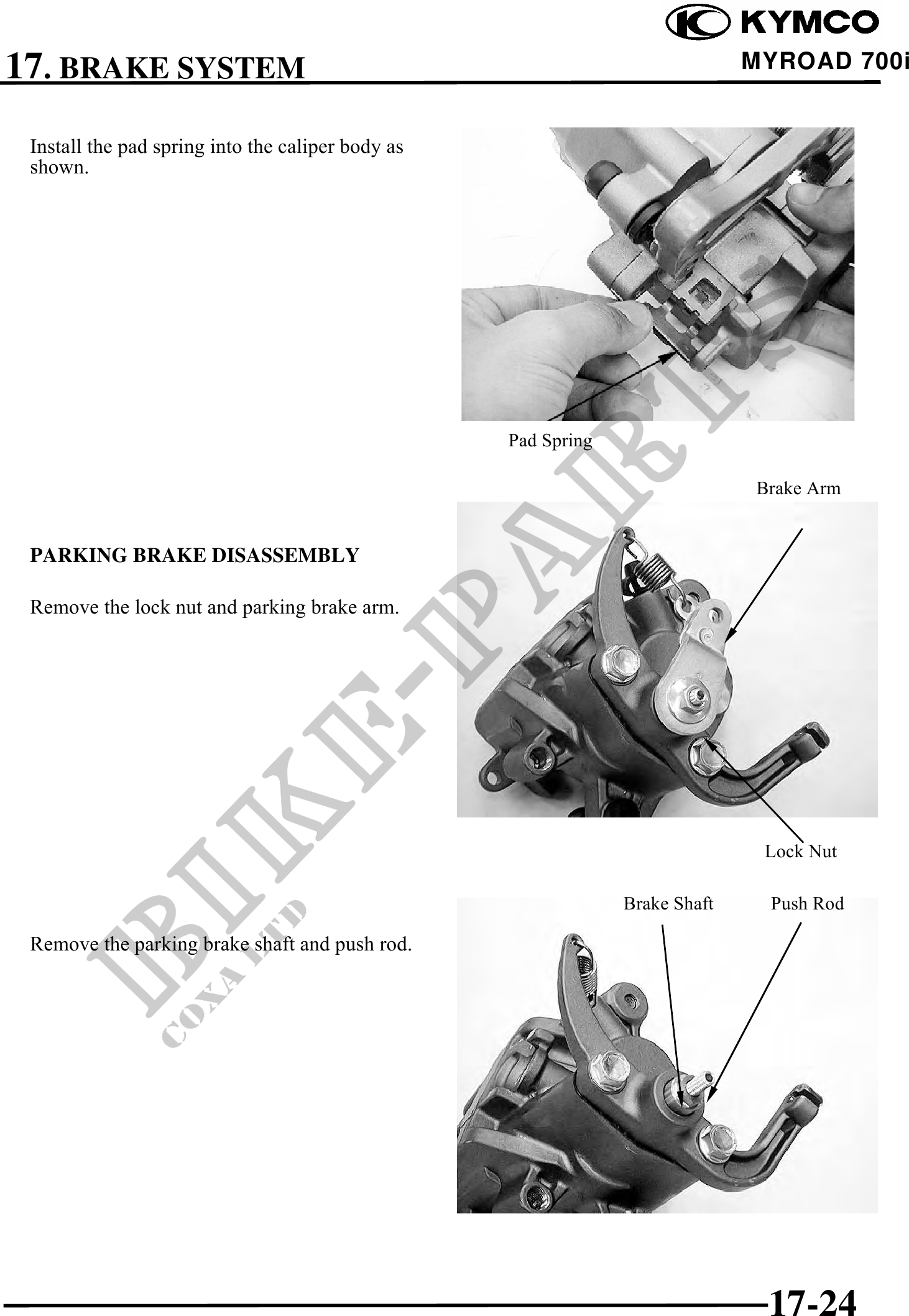 KYMCO
17. BRAKE SYSTEM
MYROAD 700i

Install the pad spring into the caliper body as shown.

Pad Spring

Brake Arm

PARKING BRAKE DISASSEMBLY

Remove the lock nut and parking brake arm.

Lock Nut

Brake Shaft
Push Rod

Remove the parking brake shaft and push rod.

BIKE-PARTS
COXA LTD

17-24