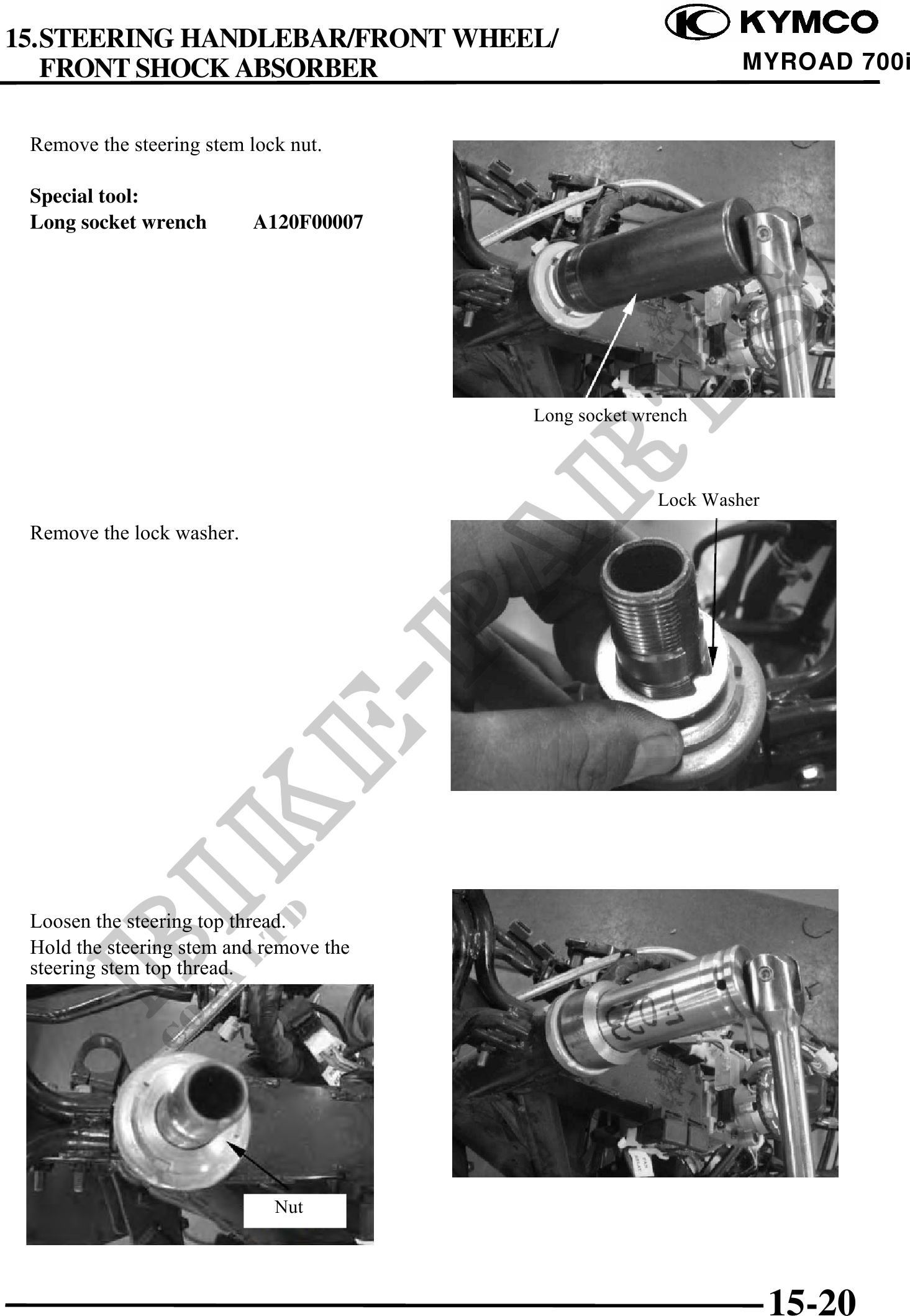 15.STEERING HANDLEBAR/FRONT WHEEL/
FRONT SHOCK ABSORBER

KYMCO
MYROAD 700i

Remove the steering stem lock nut.

**Special tool:**
**Long socket wrench A120F00007**

Long socket wrench

Lock Washer

Remove the lock washer.

Loosen the steering top thread.
Hold the steering stem and remove the steering stem top thread.

Nut

F023

BIKE-PARTS

15-20