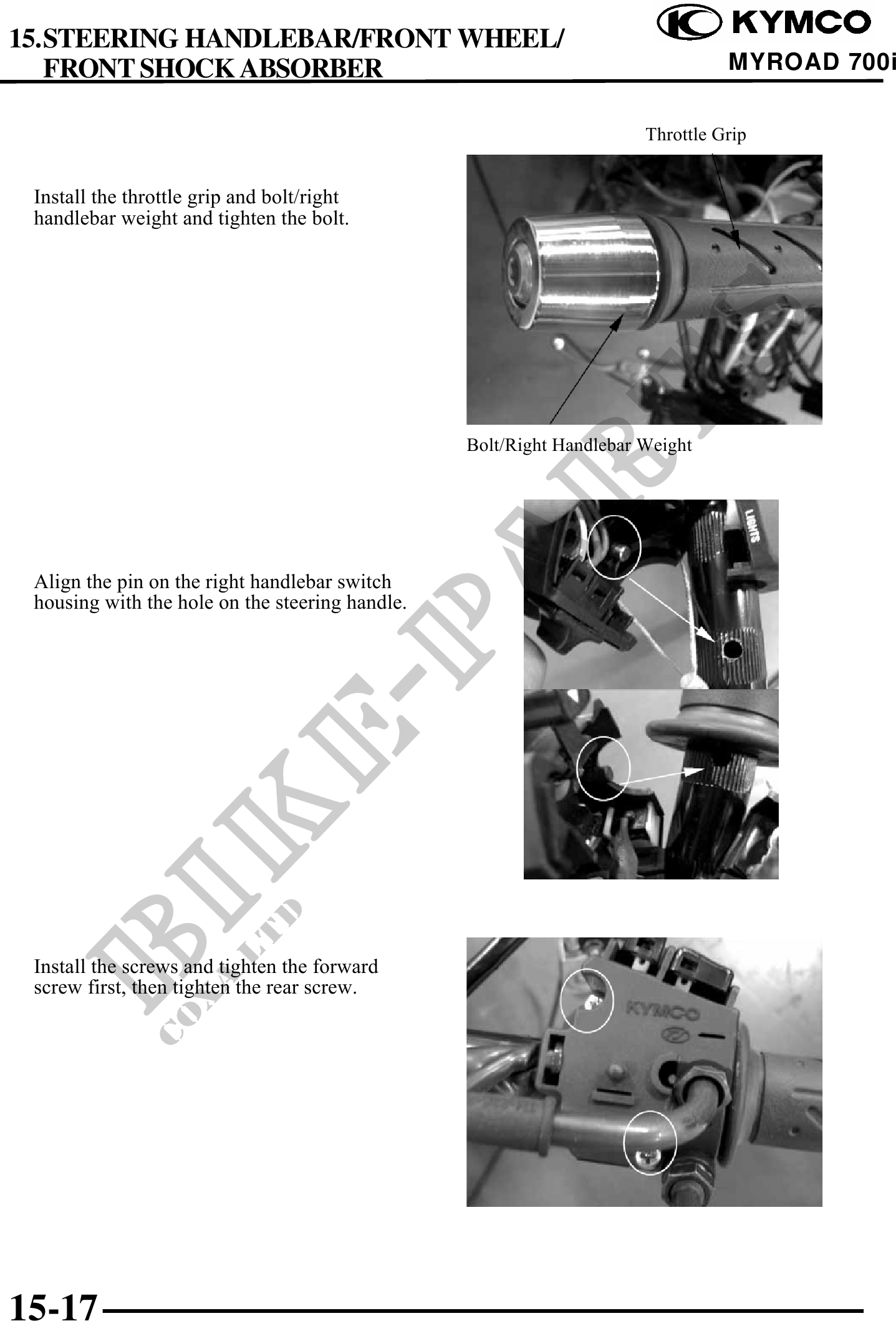 15.STEERING HANDLEBAR/FRONT WHEEL/
FRONT SHOCK ABSORBER

KYMCO
MYROAD 700i

Throttle Grip

Install the throttle grip and bolt/right handlebar weight and tighten the bolt.

Bolt/Right Handlebar Weight

LIGHTS

Align the pin on the right handlebar switch housing with the hole on the steering handle.

Install the screws and tighten the forward screw first, then tighten the rear screw.

KYMCO

BIKE-PARTS
CO., LTD

15-17