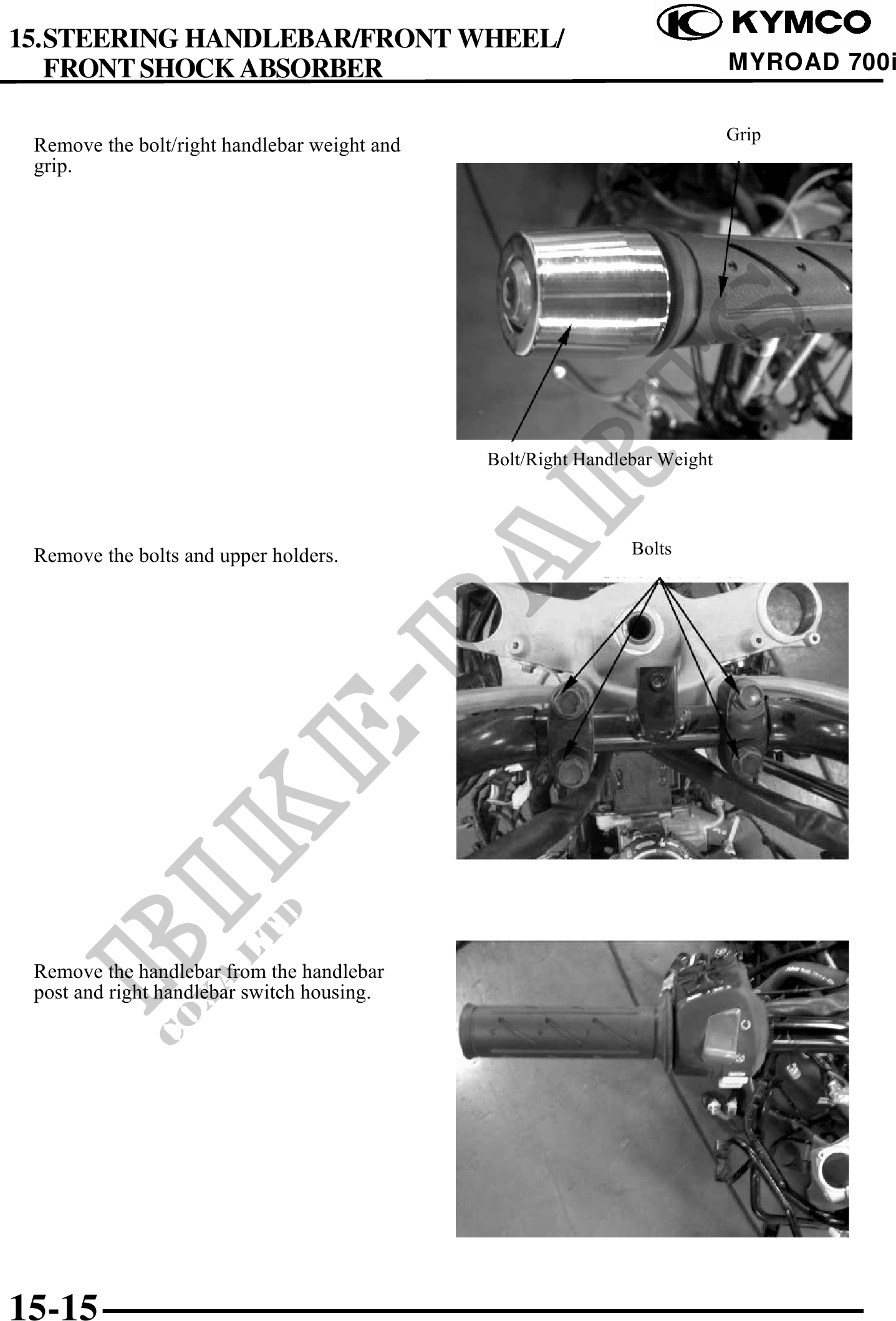 15.STEERING HANDLEBAR/FRONT WHEEL/
FRONT SHOCK ABSORBER

KYMCO
MYROAD 700i

Remove the bolt/right handlebar weight and grip.

Grip

Bolt/Right Handlebar Weight

Remove the bolts and upper holders.

Bolts

Remove the handlebar from the handlebar post and right handlebar switch housing.

BIKE-PARTS
CO., LTD

15-15