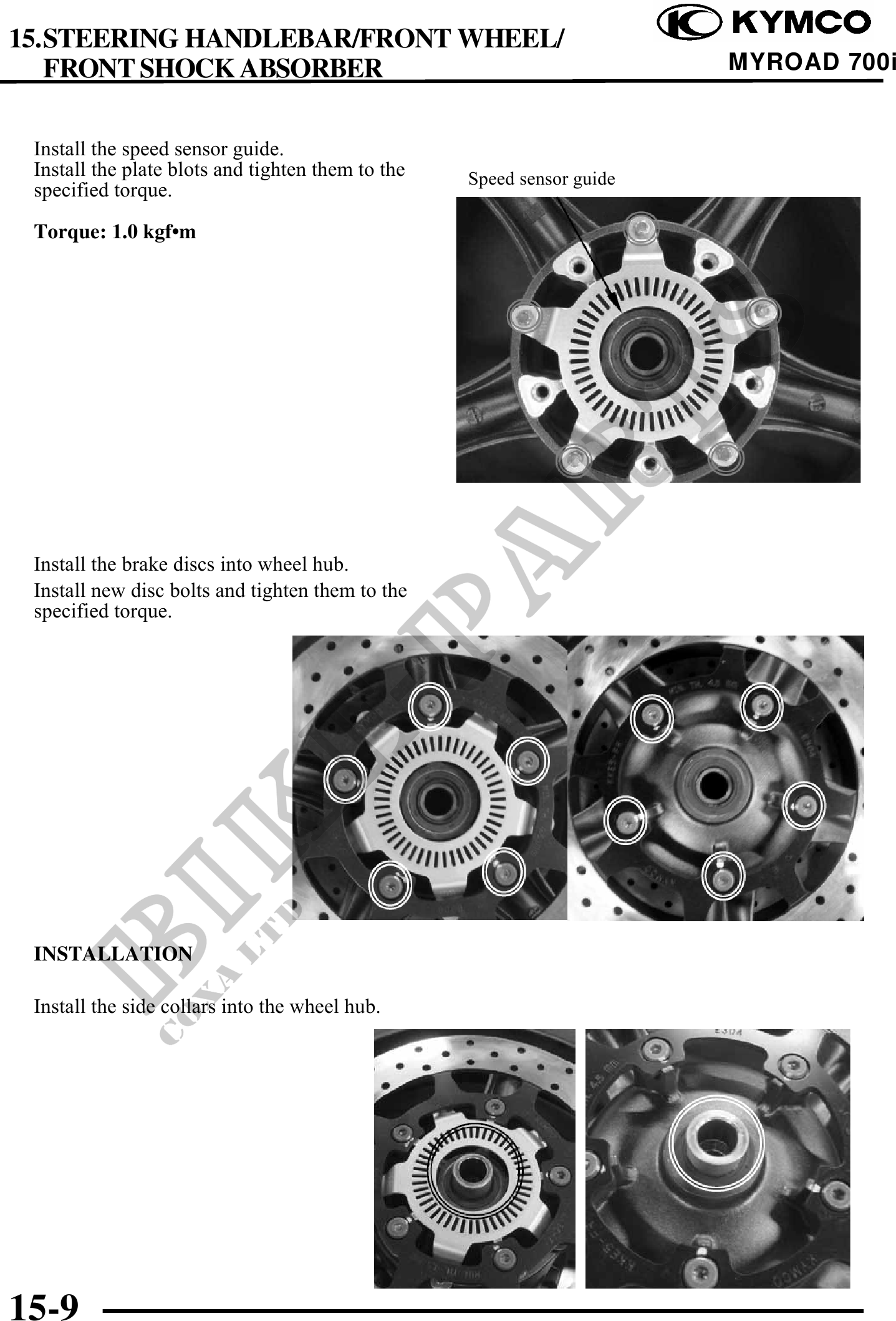 15.STEERING HANDLEBAR/FRONT WHEEL/ FRONT SHOCK ABSORBER

KYMCO
MYROAD 700i

Install the speed sensor guide.
Install the plate blots and tighten them to the specified torque.

Torque: 1.0 kgf•m

Speed sensor guide

Install the brake discs into wheel hub.
Install new disc bolts and tighten them to the specified torque.

INSTALLATION

Install the side collars into the wheel hub.

BIKE-PARTS
COXA LTD

15-9