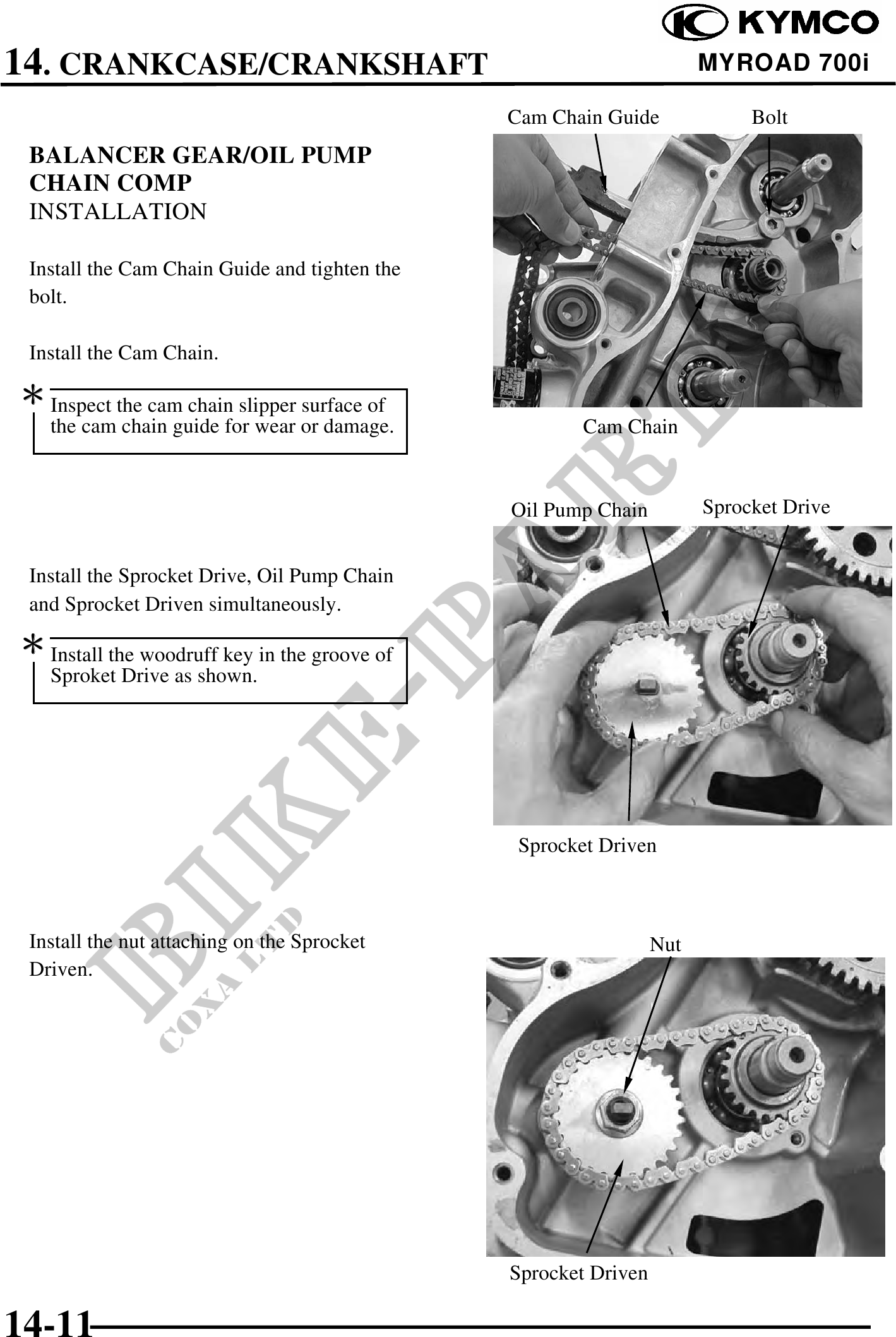 KYMCO
14. CRANKCASE/CRANKSHAFT
MYROAD 700i

BALANCER GEAR/OIL PUMP CHAIN COMP
INSTALLATION

Install the Cam Chain Guide and tighten the bolt.

Install the Cam Chain.

* Inspect the cam chain slipper surface of the cam chain guide for wear or damage.

Cam Chain Guide
Bolt
Cam Chain

Install the Sprocket Drive, Oil Pump Chain and Sprocket Driven simultaneously.

* Install the woodruff key in the groove of Sproket Drive as shown.

Oil Pump Chain
Sprocket Drive
Sprocket Driven

Install the nut attaching on the Sprocket Driven.

Nut
Sprocket Driven

BIKE-PARTS
COXA LTD

14-11