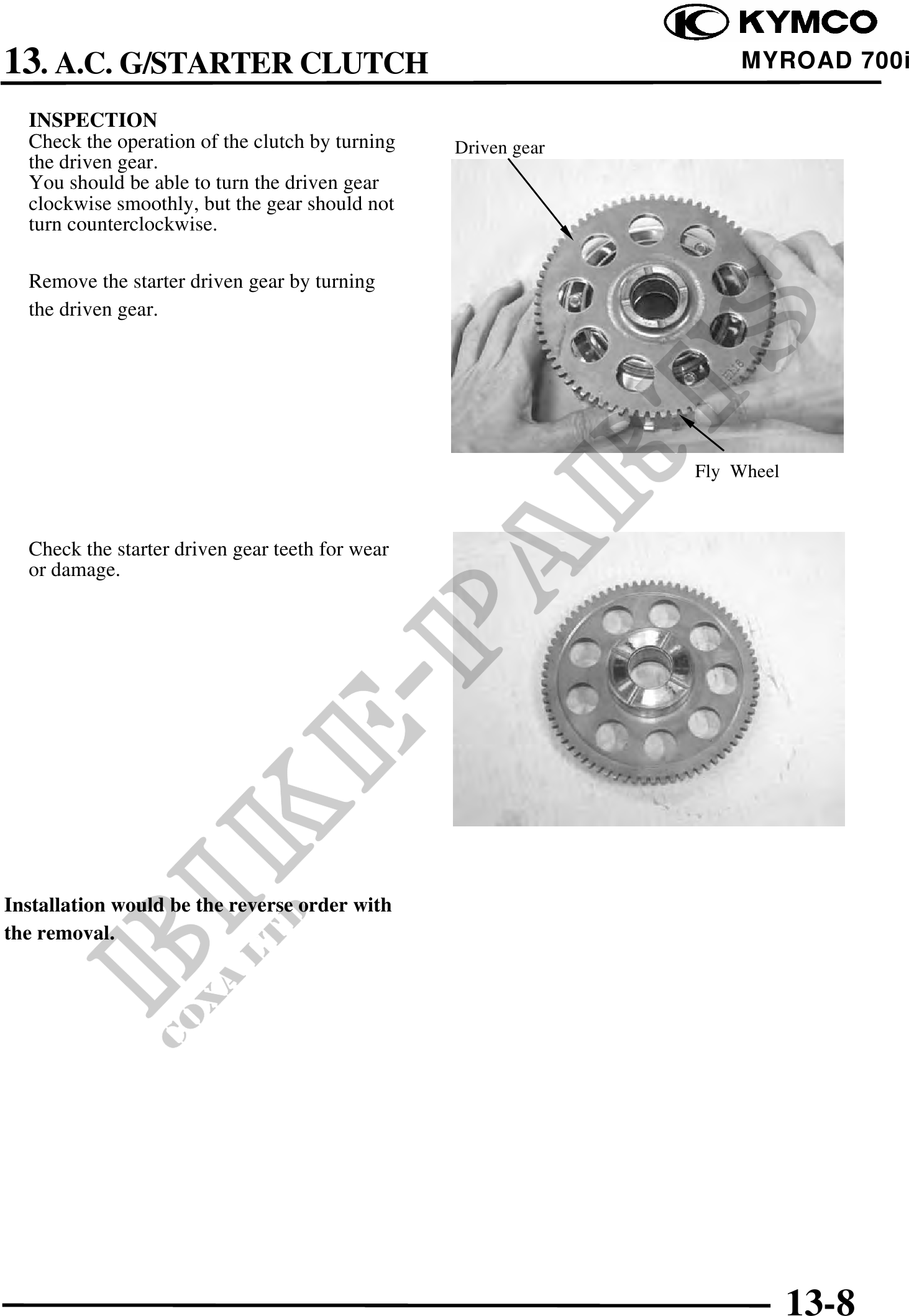 KYMCO

13. A.C. G/STARTER CLUTCH

MYROAD 700i

INSPECTION
Check the operation of the clutch by turning the driven gear.
You should be able to turn the driven gear clockwise smoothly, but the gear should not turn counterclockwise.

Remove the starter driven gear by turning the driven gear.

Driven gear

Fly Wheel

Check the starter driven gear teeth for wear or damage.

Installation would be the reverse order with the removal.

BIKE-PARTS
COXA LTD

13-8