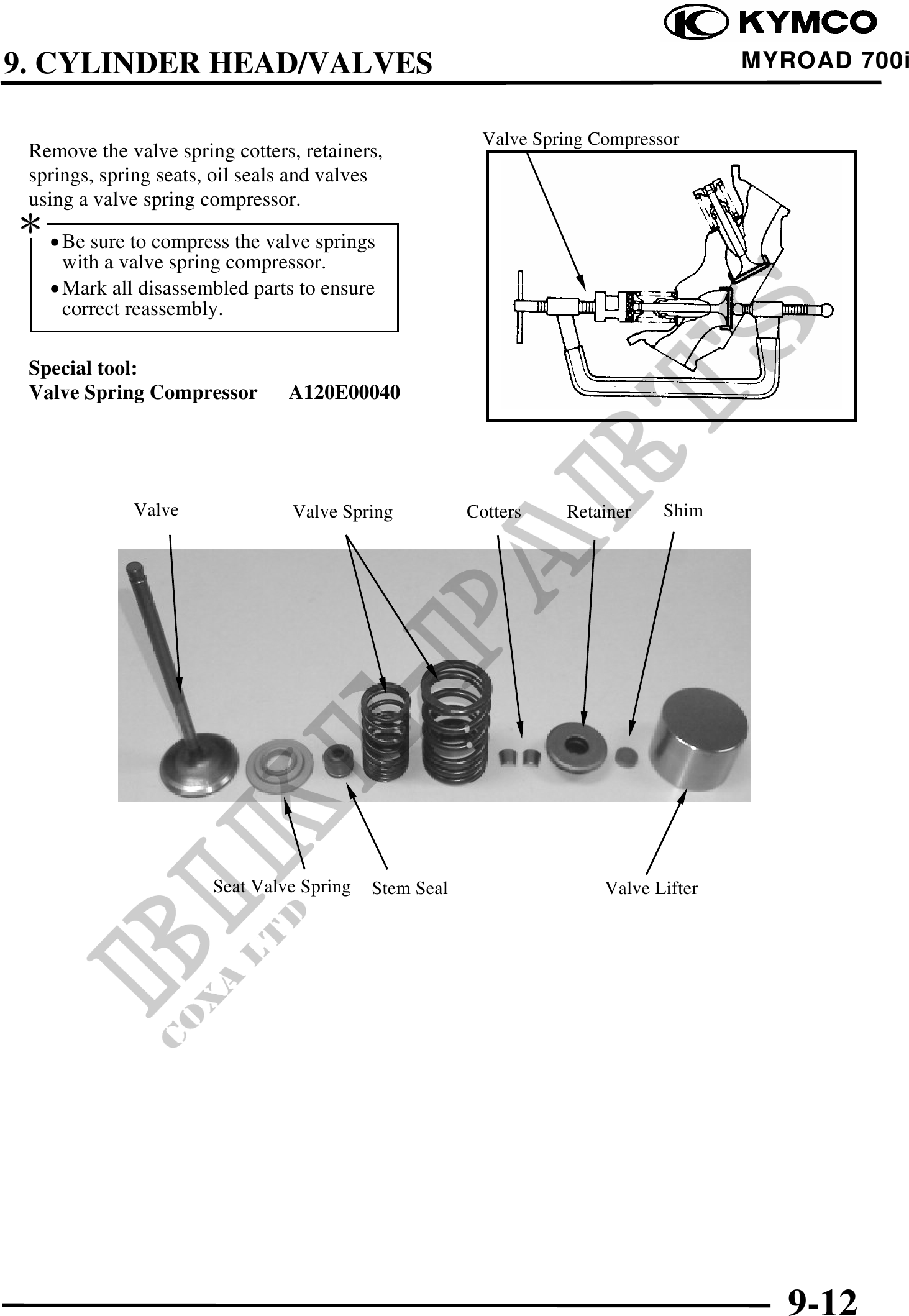 KYMCO
9. CYLINDER HEAD/VALVES
MYROAD 700i

Remove the valve spring cotters, retainers, springs, spring seats, oil seals and valves using a valve spring compressor.

*
• Be sure to compress the valve springs with a valve spring compressor.
• Mark all disassembled parts to ensure correct reassembly.

Special tool:
Valve Spring Compressor A120E00040

Valve Spring Compressor

Valve
Valve Spring
Cotters
Retainer
Shim

Seat Valve Spring
Stem Seal
Valve Lifter

BIKE-PARTS
COXA LTD

9-12