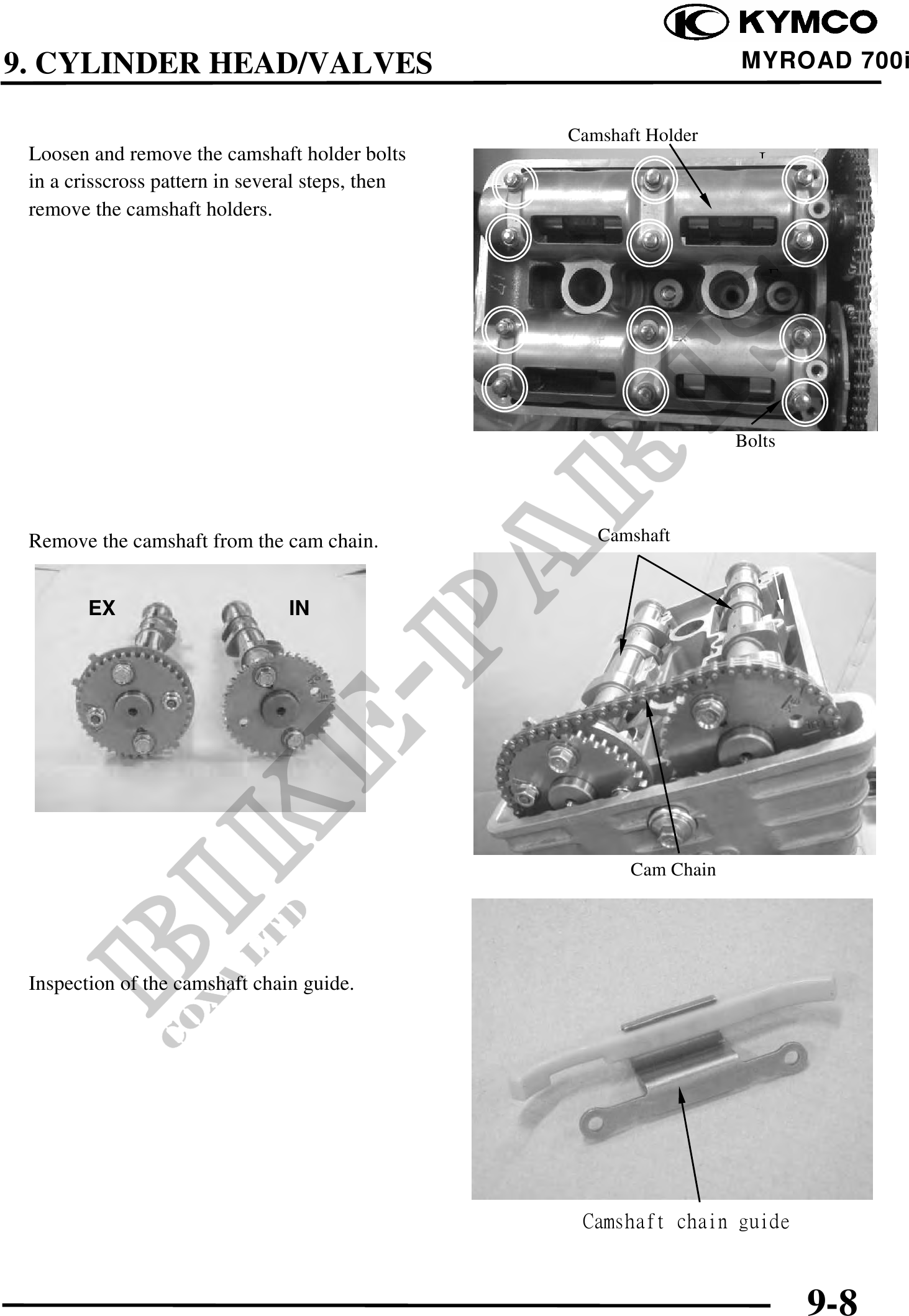 KYMCO
9. CYLINDER HEAD/VALVES
MYROAD 700i

Loosen and remove the camshaft holder bolts in a crisscross pattern in several steps, then remove the camshaft holders.

Camshaft Holder

Bolts

Remove the camshaft from the cam chain.

EX
IN

Camshaft

Cam Chain

Inspection of the camshaft chain guide.

Camshaft chain guide

BIKE-PARTS
COXA LTD

9-8