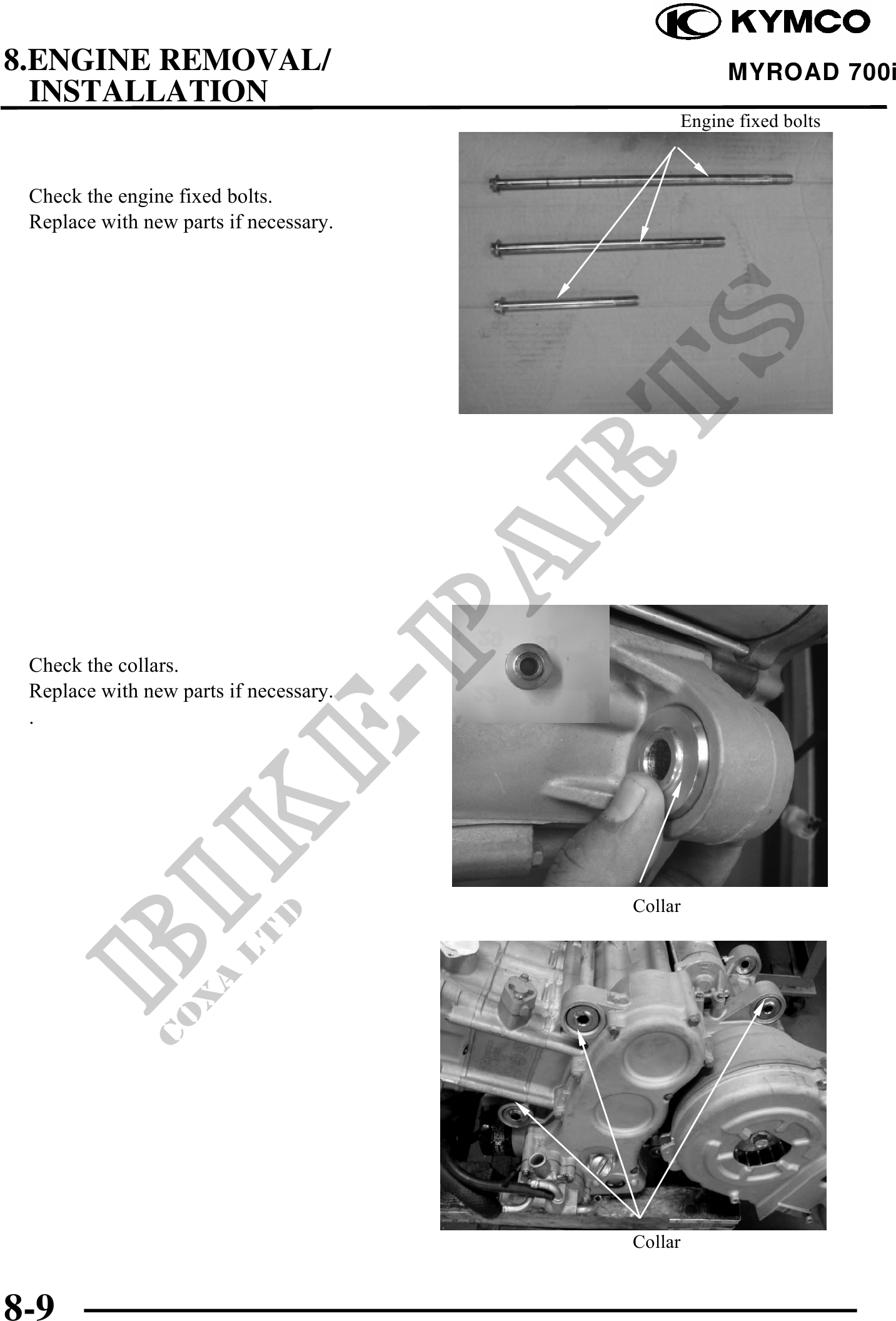 KYMCO

8.ENGINE REMOVAL/
INSTALLATION

MYROAD 700i

Engine fixed bolts

Check the engine fixed bolts.
Replace with new parts if necessary.

Check the collars.
Replace with new parts if necessary.
.

Collar

Collar

BIKE-PARTS
COXA LTD

8-9