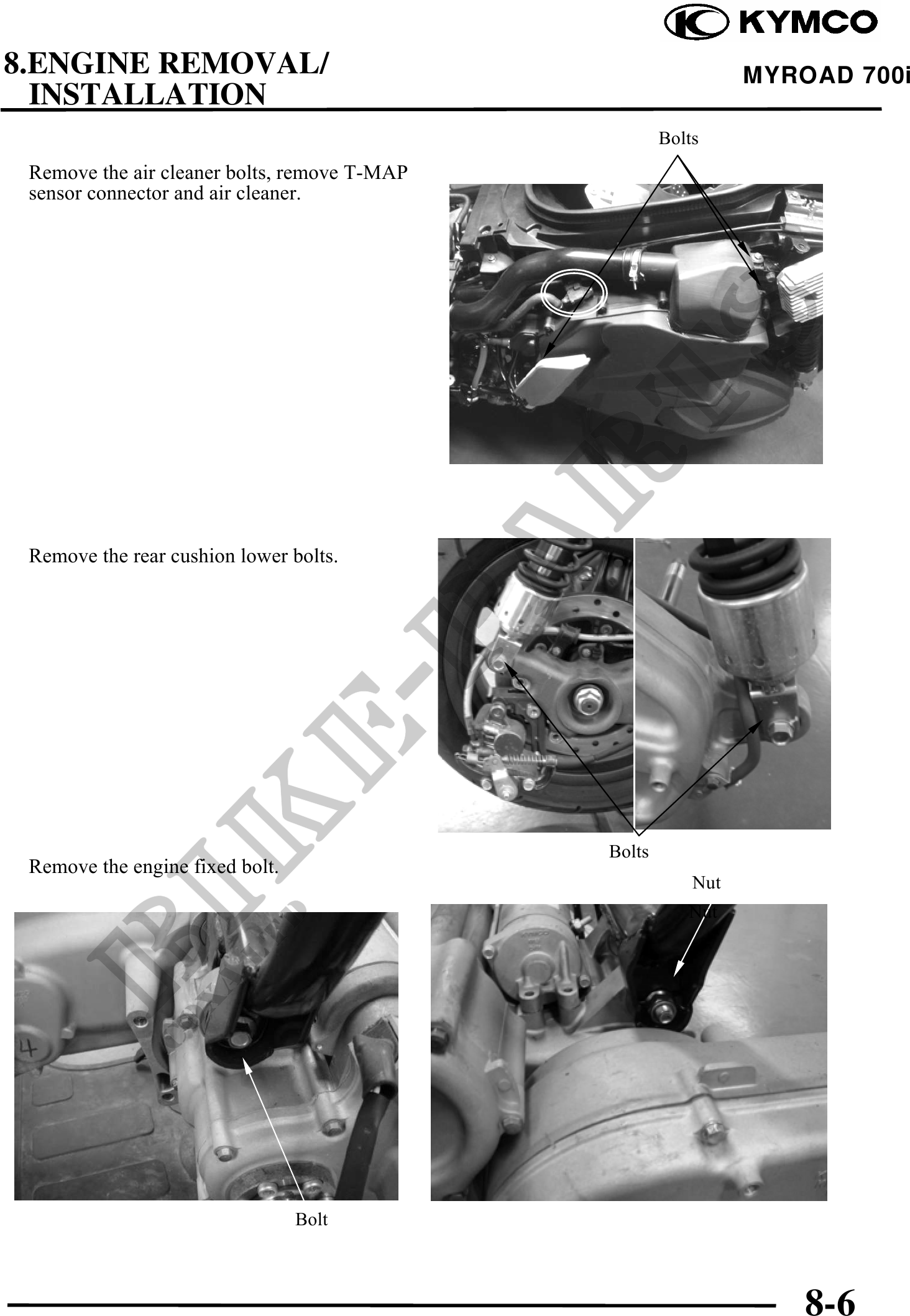 KYMCO

8.ENGINE REMOVAL/ INSTALLATION

MYROAD 700i

Bolts

Remove the air cleaner bolts, remove T-MAP sensor connector and air cleaner.

Remove the rear cushion lower bolts.

Bolts

Remove the engine fixed bolt.

Nut

Bolt

BIKE-PARTS

8-6