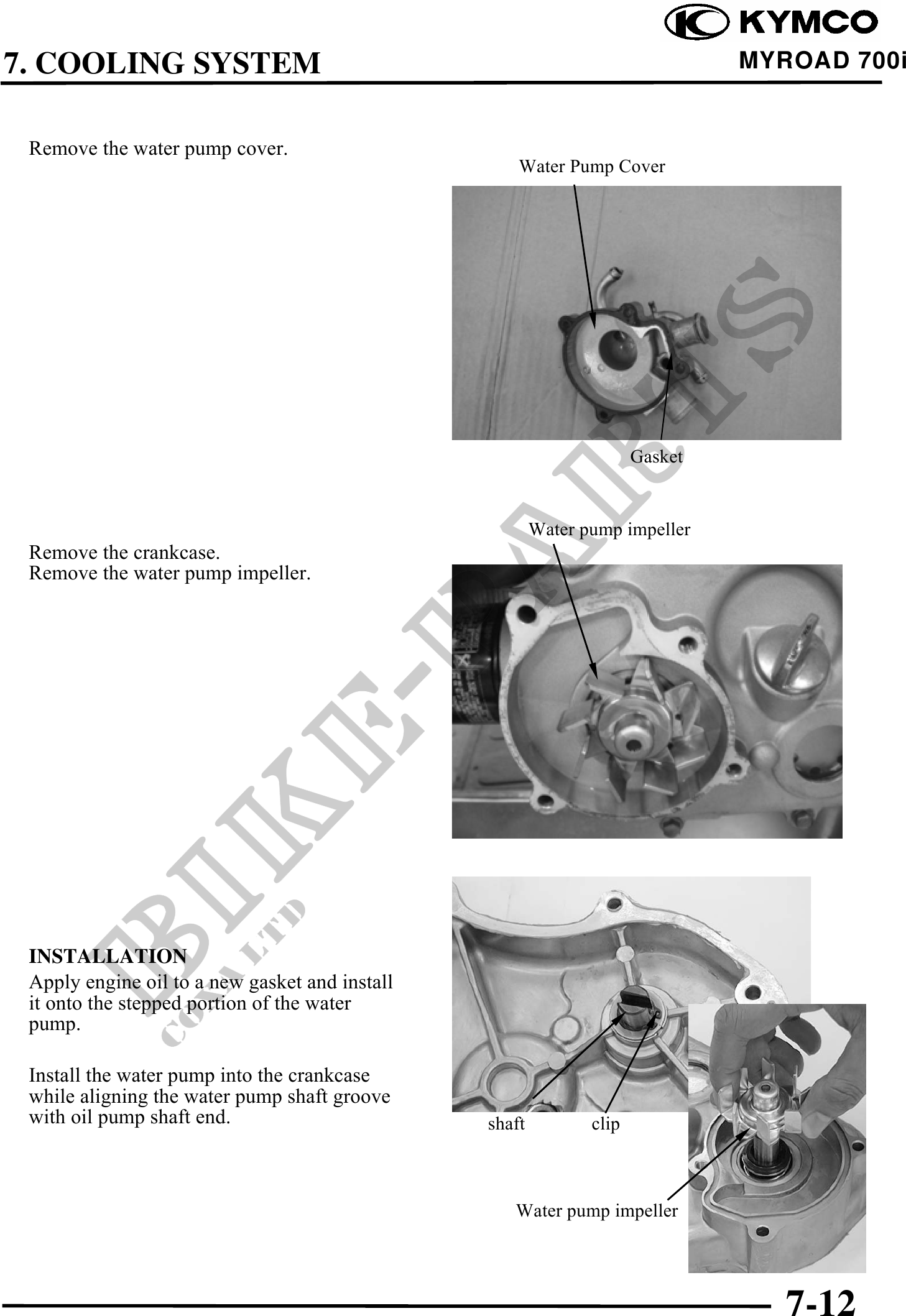 KYMCO
7. COOLING SYSTEM
MYROAD 700i

Remove the water pump cover.

Water Pump Cover

Gasket

Remove the crankcase.
Remove the water pump impeller.

Water pump impeller

INSTALLATION
Apply engine oil to a new gasket and install it onto the stepped portion of the water pump.

Install the water pump into the crankcase while aligning the water pump shaft groove with oil pump shaft end.

shaft
clip

Water pump impeller

BIKE-PARTS
CO., LTD

7-12