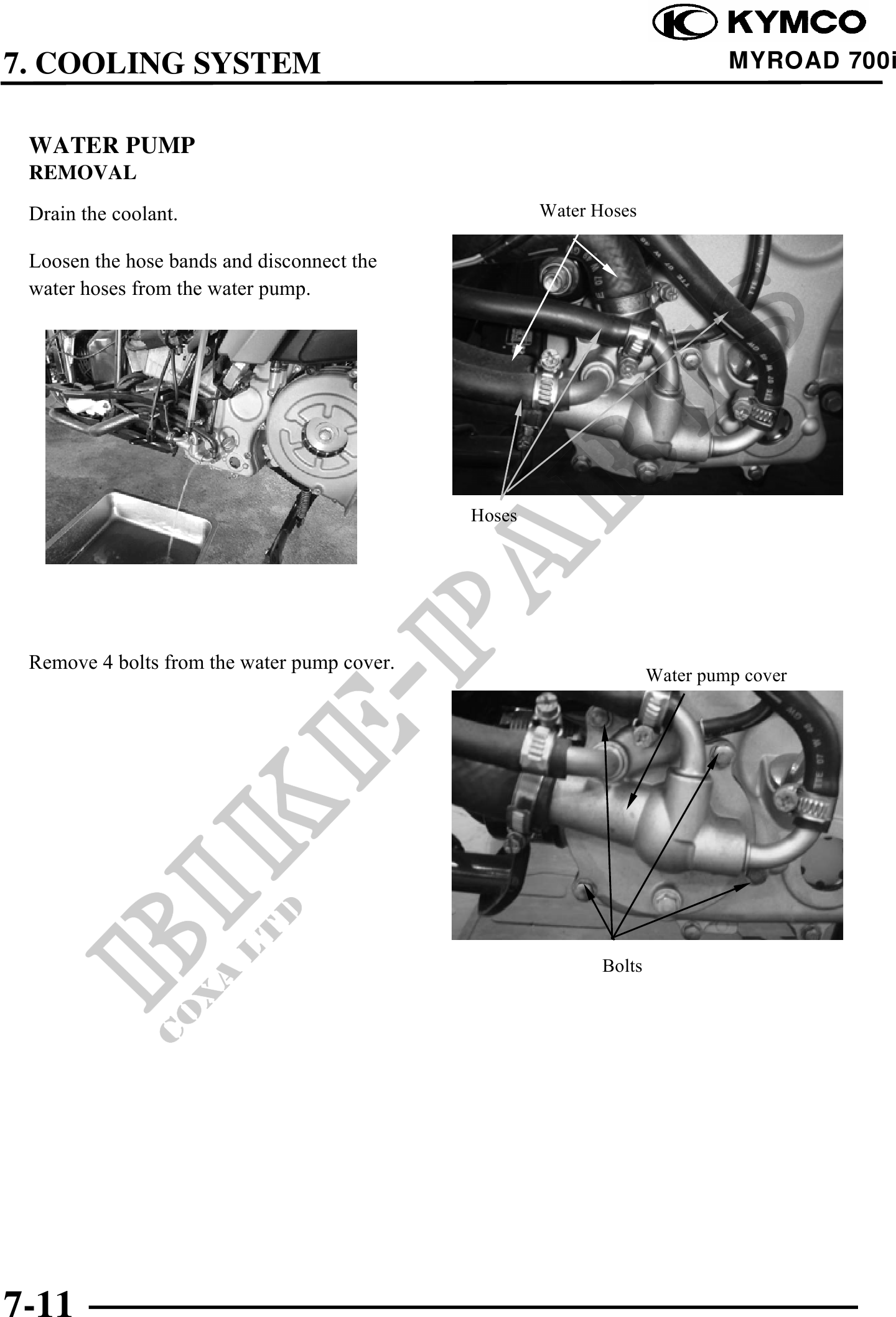 KYMCO
7. COOLING SYSTEM
MYROAD 700i

WATER PUMP
REMOVAL

Drain the coolant.

Loosen the hose bands and disconnect the water hoses from the water pump.

Water Hoses

Hoses

Remove 4 bolts from the water pump cover.

Water pump cover

Bolts

BIKE-PARTS
COXA LTD

7-11