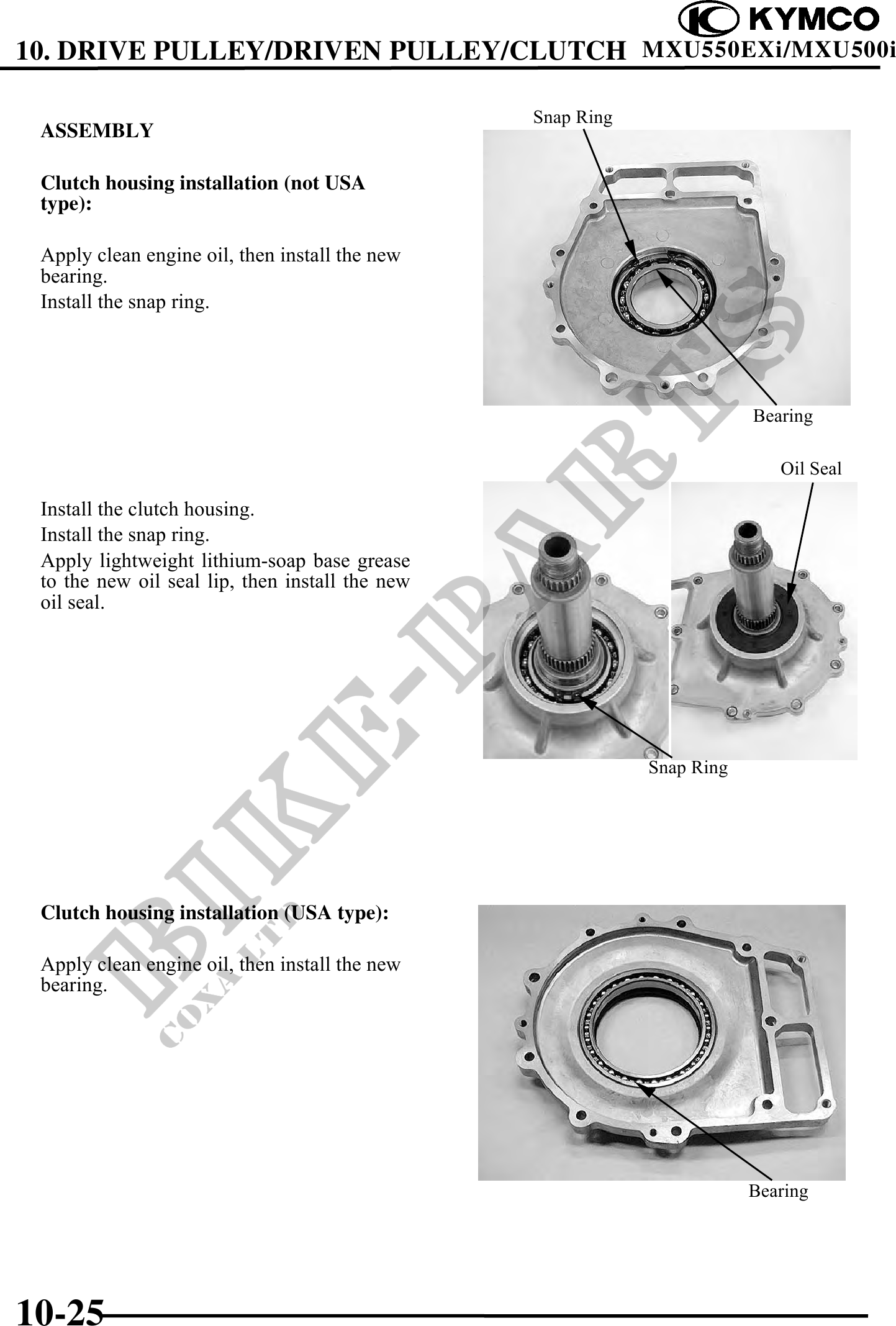 KYMCO
10. DRIVE PULLEY/DRIVEN PULLEY/CLUTCH MXU550EXi/MXU500i

ASSEMBLY

Clutch housing installation (not USA type):

Apply clean engine oil, then install the new bearing.
Install the snap ring.

Snap Ring
Bearing

Install the clutch housing.
Install the snap ring.
Apply lightweight lithium-soap base grease to the new oil seal lip, then install the new oil seal.

Oil Seal
Snap Ring

Clutch housing installation (USA type):

Apply clean engine oil, then install the new bearing.

Bearing

BIKE-PARTS
COXA LTD

10-25