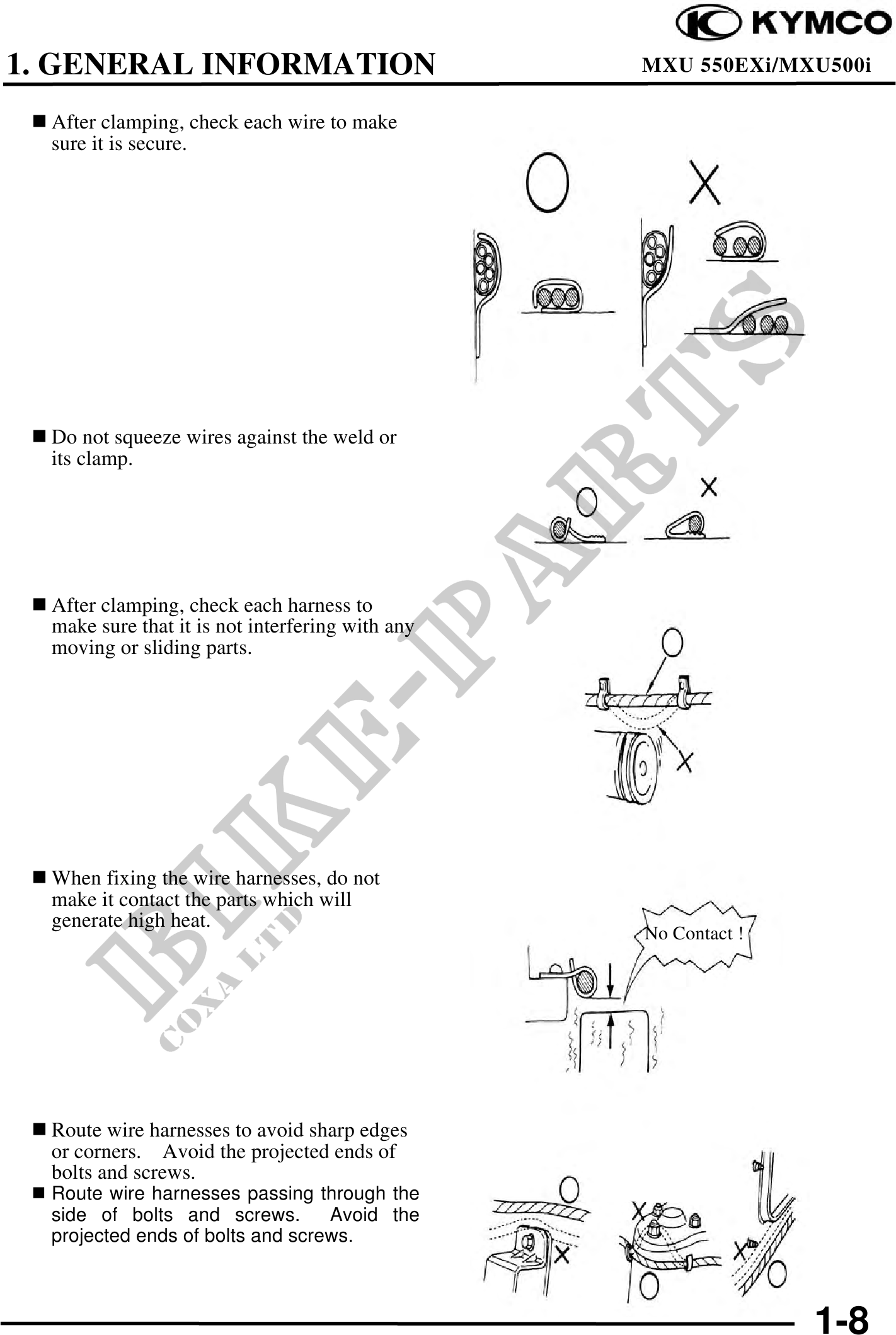 KYMCO

1. GENERAL INFORMATION

MXU 550EXi/MXU500i

■ After clamping, check each wire to make sure it is secure.

■ Do not squeeze wires against the weld or its clamp.

■ After clamping, check each harness to make sure that it is not interfering with any moving or sliding parts.

■ When fixing the wire harnesses, do not make it contact the parts which will generate high heat.

No Contact !

■ Route wire harnesses to avoid sharp edges or corners. Avoid the projected ends of bolts and screws.

■ Route wire harnesses passing through the side of bolts and screws. Avoid the projected ends of bolts and screws.

BIKE-PARTS

COXA LTD

1-8