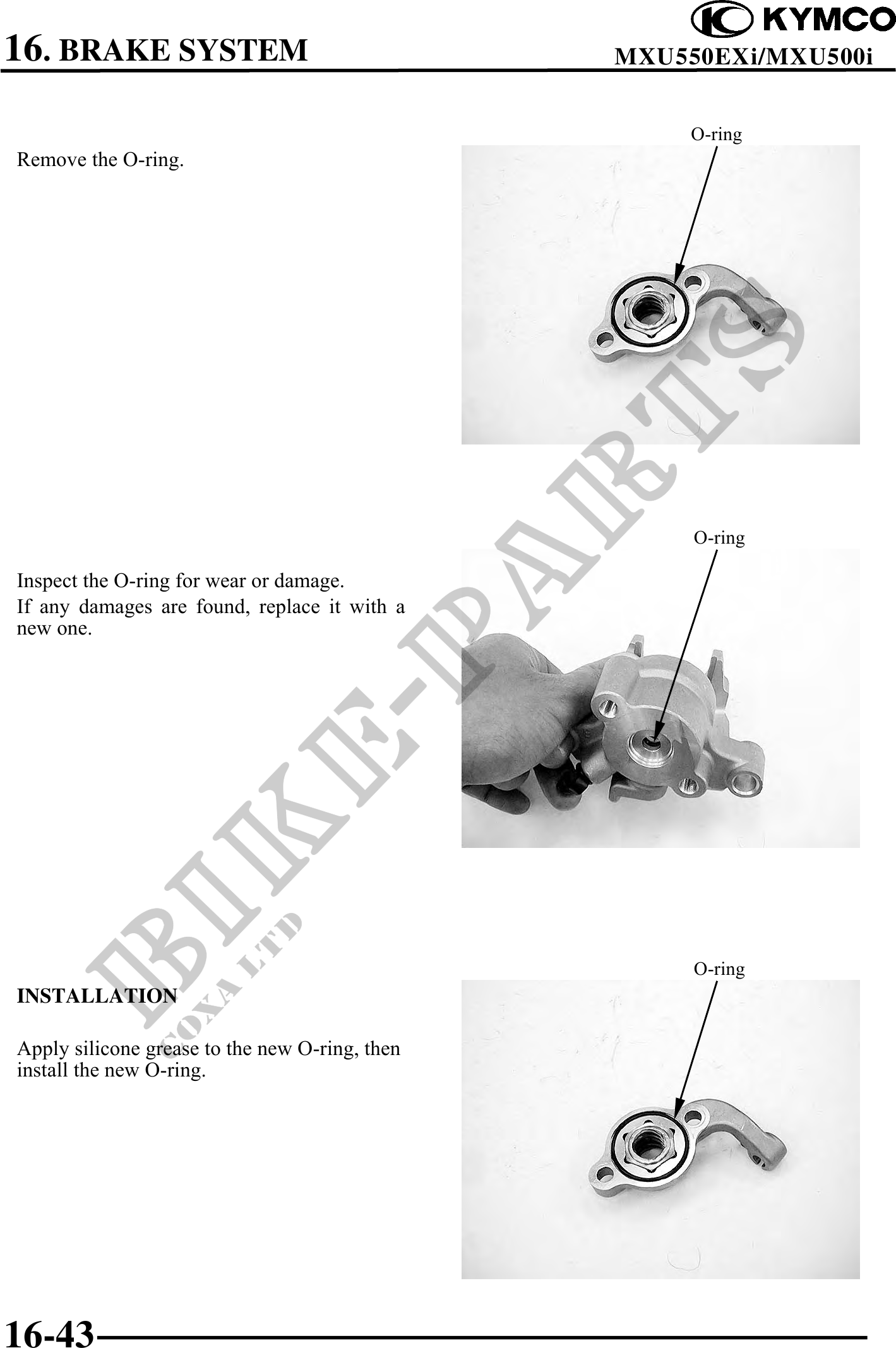 KYMCO

16. BRAKE SYSTEM

MXU550EXi/MXU500i

Remove the O-ring.

O-ring

Inspect the O-ring for wear or damage.

If any damages are found, replace it with a new one.

O-ring

INSTALLATION

Apply silicone grease to the new O-ring, then install the new O-ring.

O-ring

BIKE-PARTS
COXA LTD

16-43