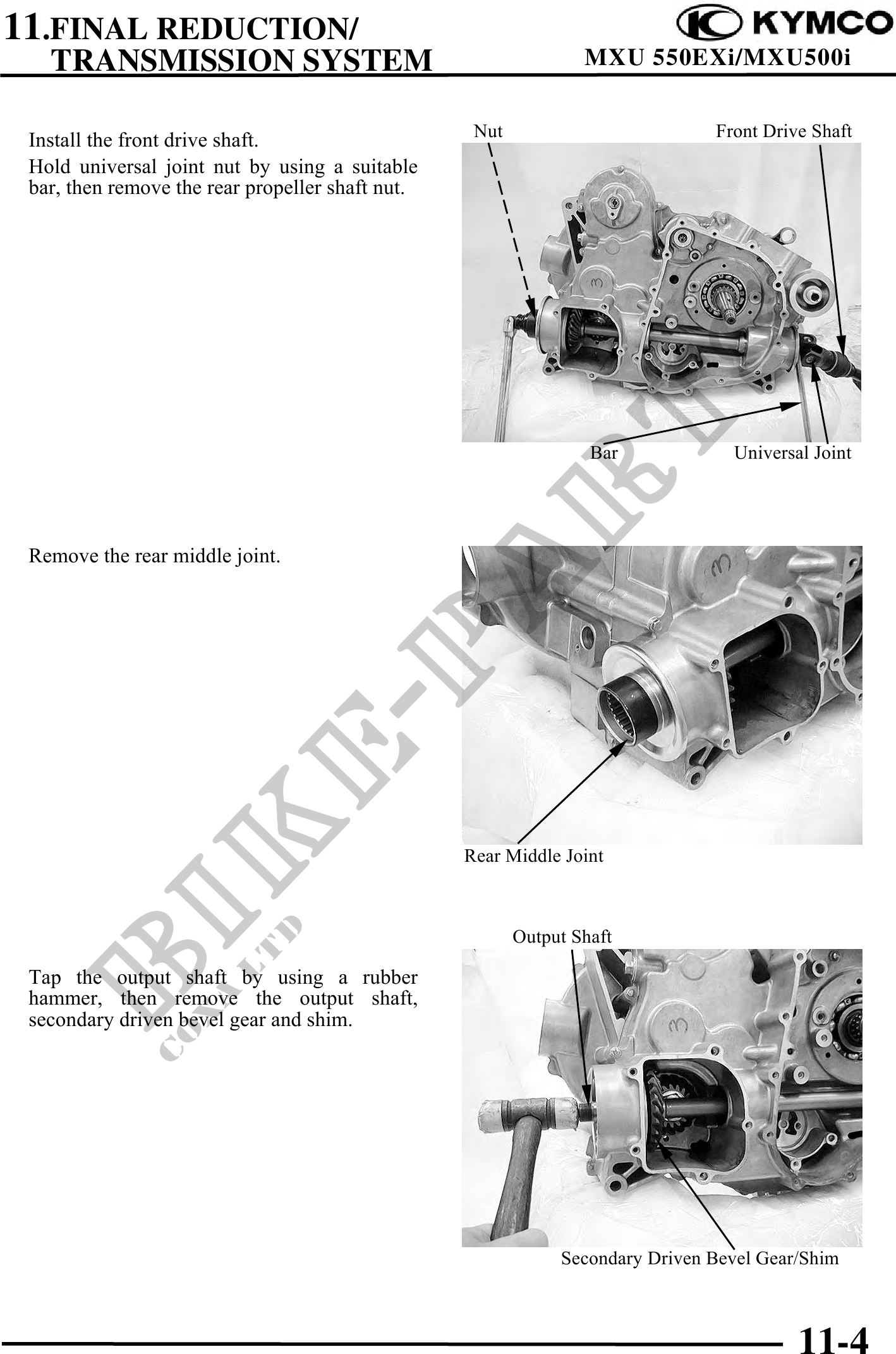 11.FINAL REDUCTION/
TRANSMISSION SYSTEM

KYMCO
MXU 550EXi/MXU500i

Install the front drive shaft.

Hold universal joint nut by using a suitable bar, then remove the rear propeller shaft nut.

Nut

Front Drive Shaft

Bar

Universal Joint

Remove the rear middle joint.

Rear Middle Joint

Tap the output shaft by using a rubber hammer, then remove the output shaft, secondary driven bevel gear and shim.

Output Shaft

Secondary Driven Bevel Gear/Shim

BIKE-PARTS CO., LTD

11-4