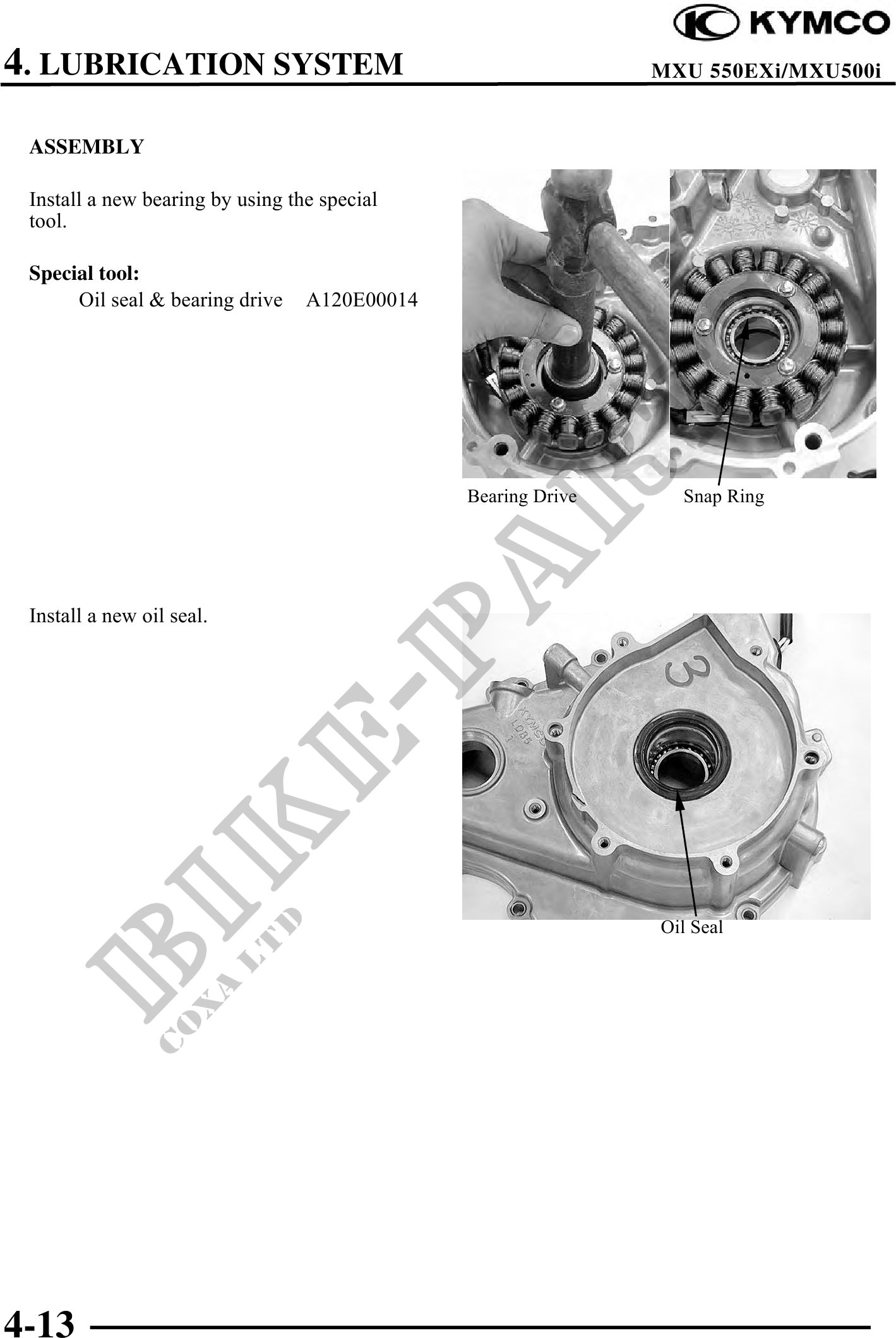 KYMCO

4. LUBRICATION SYSTEM

MXU 550EXi/MXU500i

ASSEMBLY

Install a new bearing by using the special tool.

Special tool:
Oil seal & bearing drive A120E00014

Bearing Drive

Snap Ring

Install a new oil seal.

3

KYMCO LDB5 1

Oil Seal

BIKE-PARTS

COXA LTD

4-13