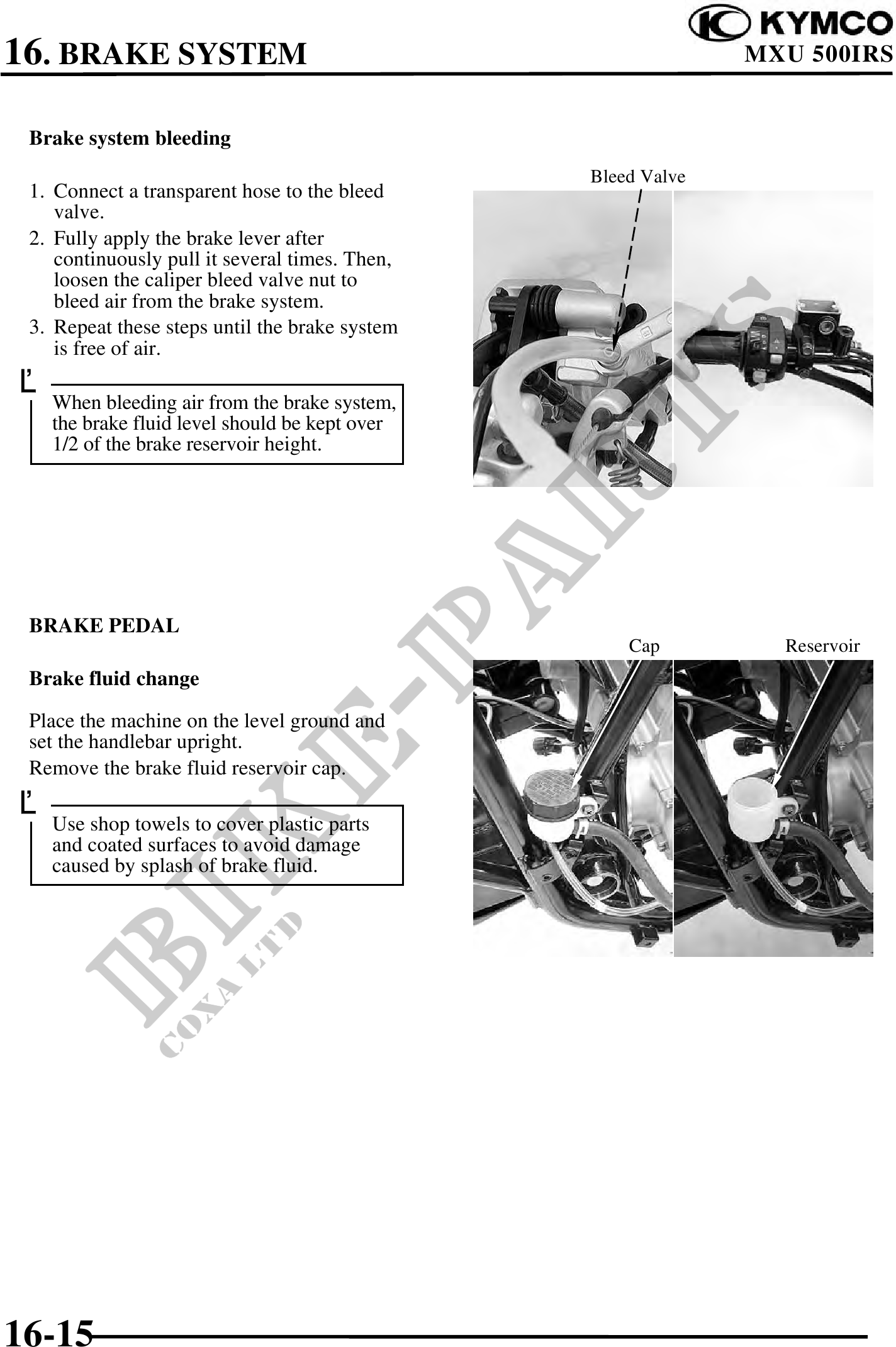 16. BRAKE SYSTEM

KYMCO
MXU 500IRS

Brake system bleeding

1. Connect a transparent hose to the bleed valve.
2. Fully apply the brake lever after continuously pull it several times. Then, loosen the caliper bleed valve nut to bleed air from the brake system.
3. Repeat these steps until the brake system is free of air.

When bleeding air from the brake system, the brake fluid level should be kept over 1/2 of the brake reservoir height.

Bleed Valve

BRAKE PEDAL

Brake fluid change

Place the machine on the level ground and set the handlebar upright.
Remove the brake fluid reservoir cap.

Use shop towels to cover plastic parts and coated surfaces to avoid damage caused by splash of brake fluid.

Cap

Reservoir

BIKE-PARTS
COXA LTD

16-15