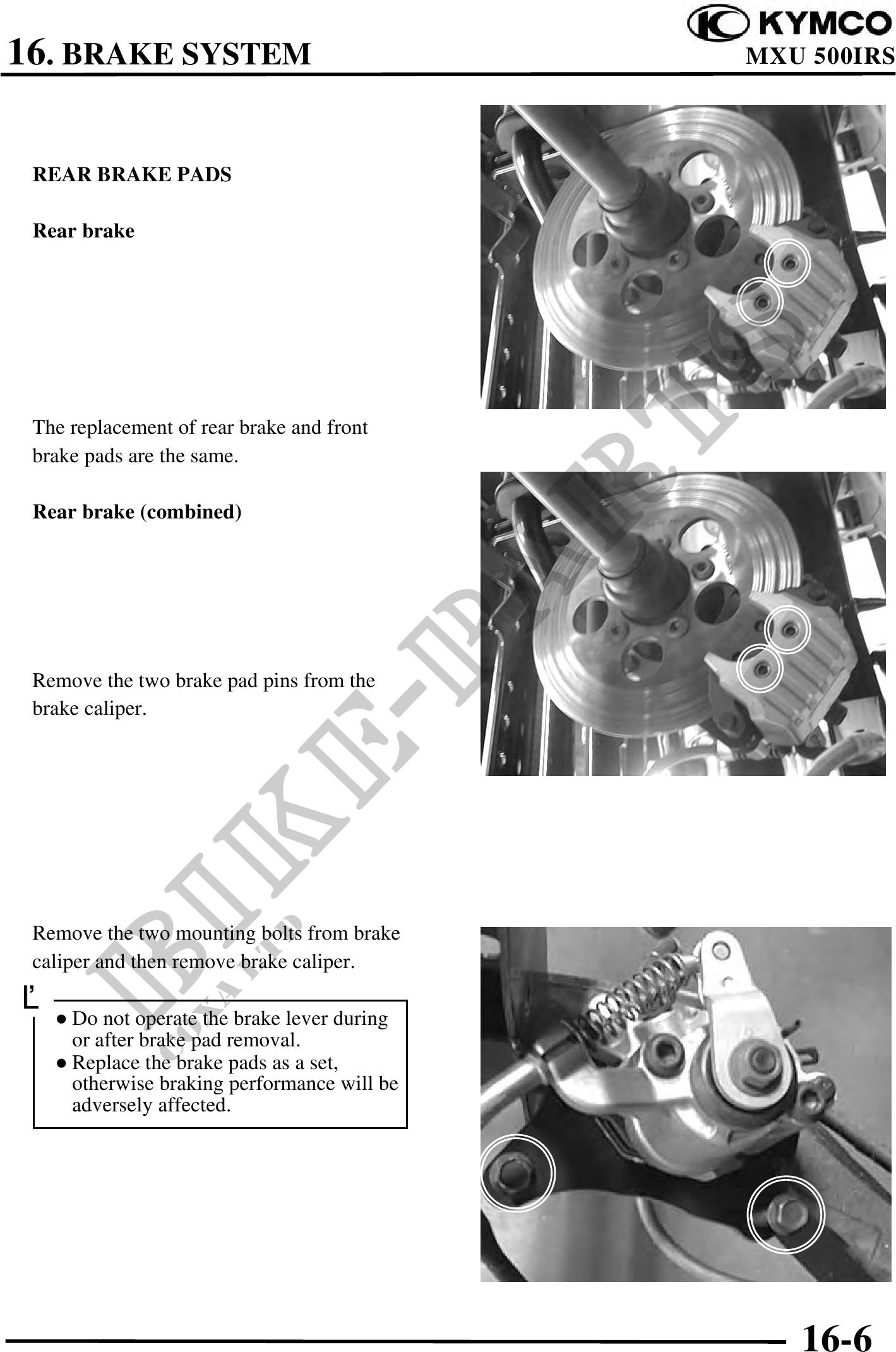 16. BRAKE SYSTEM

KYMCO
MXU 500IRS

REAR BRAKE PADS

Rear brake

The replacement of rear brake and front brake pads are the same.

Rear brake (combined)

Remove the two brake pad pins from the brake caliper.

Remove the two mounting bolts from brake caliper and then remove brake caliper.

● Do not operate the brake lever during or after brake pad removal.
● Replace the brake pads as a set, otherwise braking performance will be adversely affected.

BIKE-PARTS

16-6