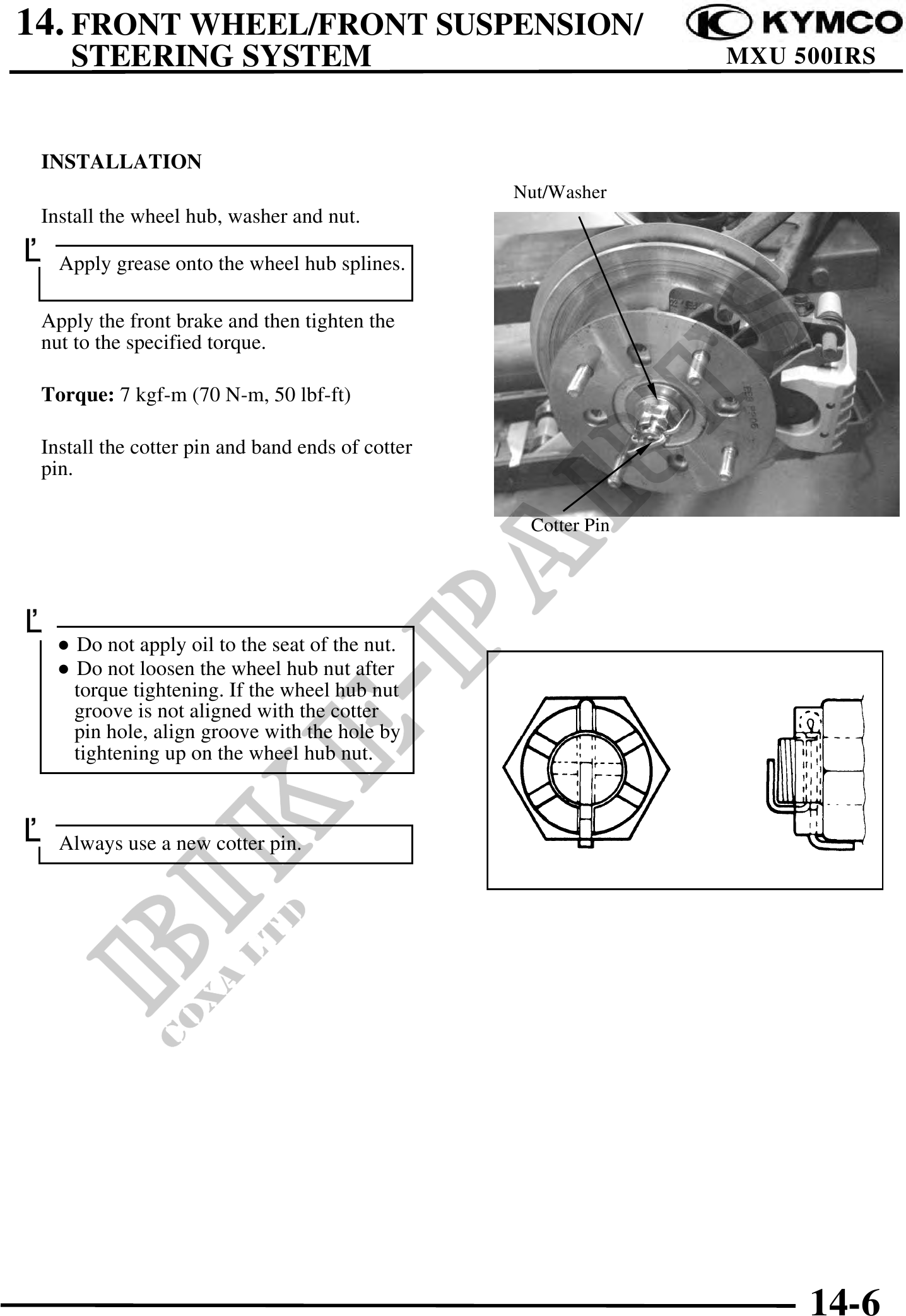 14. FRONT WHEEL/FRONT SUSPENSION/ STEERING SYSTEM

KYMCO
MXU 500IRS

INSTALLATION

Install the wheel hub, washer and nut.

Apply grease onto the wheel hub splines.

Apply the front brake and then tighten the nut to the specified torque.

**Torque:** 7 kgf-m (70 N-m, 50 lbf-ft)

Install the cotter pin and band ends of cotter pin.

Nut/Washer

Cotter Pin

● Do not apply oil to the seat of the nut.
● Do not loosen the wheel hub nut after torque tightening. If the wheel hub nut groove is not aligned with the cotter pin hole, align groove with the hole by tightening up on the wheel hub nut.

Always use a new cotter pin.

BIKE-PARTS
COXA LTD

14-6