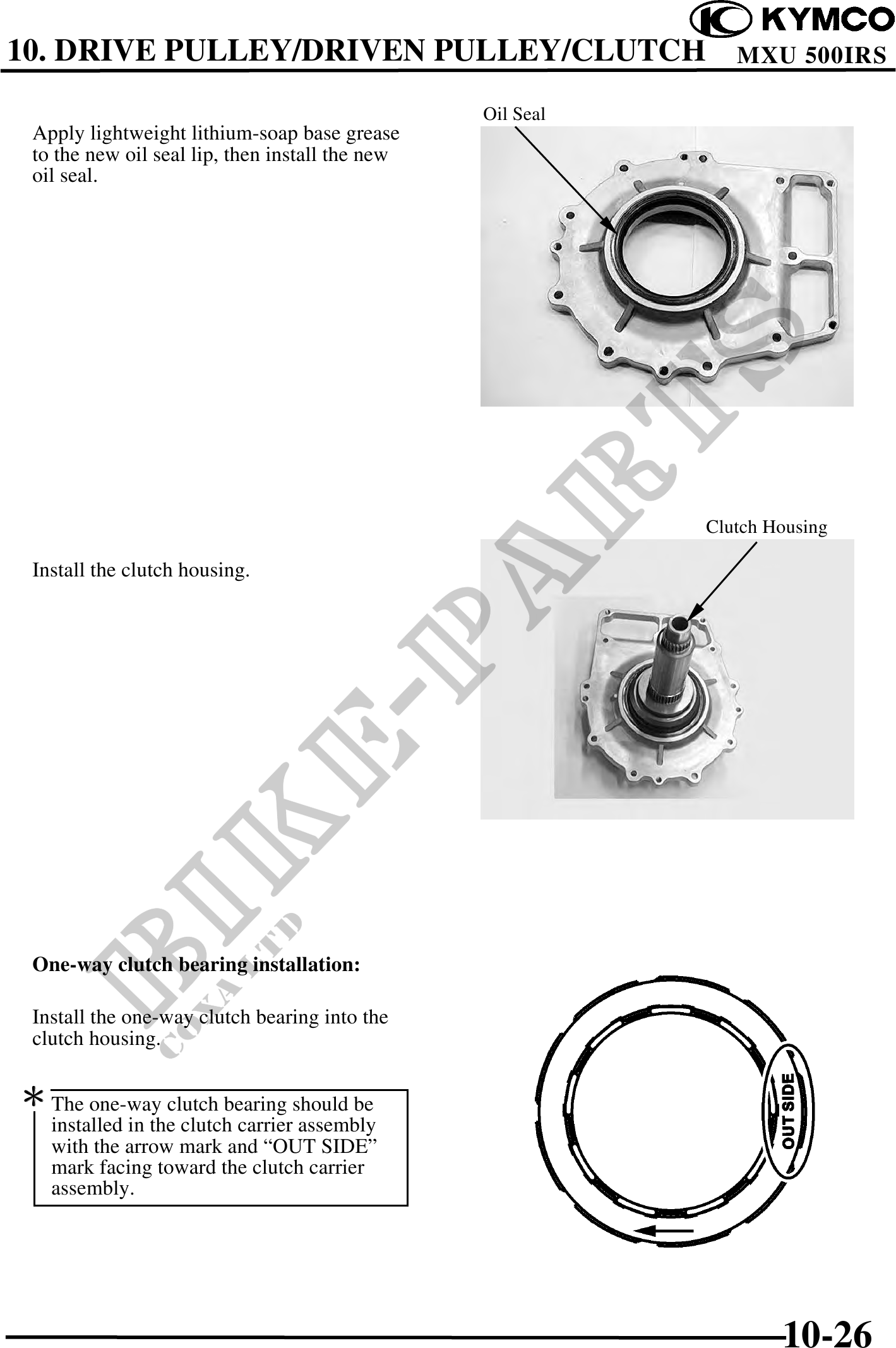 KYMCO
10. DRIVE PULLEY/DRIVEN PULLEY/CLUTCH MXU 500IRS

Apply lightweight lithium-soap base grease to the new oil seal lip, then install the new oil seal.

Oil Seal

Install the clutch housing.

Clutch Housing

One-way clutch bearing installation:

Install the one-way clutch bearing into the clutch housing.

*

The one-way clutch bearing should be installed in the clutch carrier assembly with the arrow mark and “OUT SIDE” mark facing toward the clutch carrier assembly.

OUT SIDE

BIKE-PARTS
COXA LTD

10-26