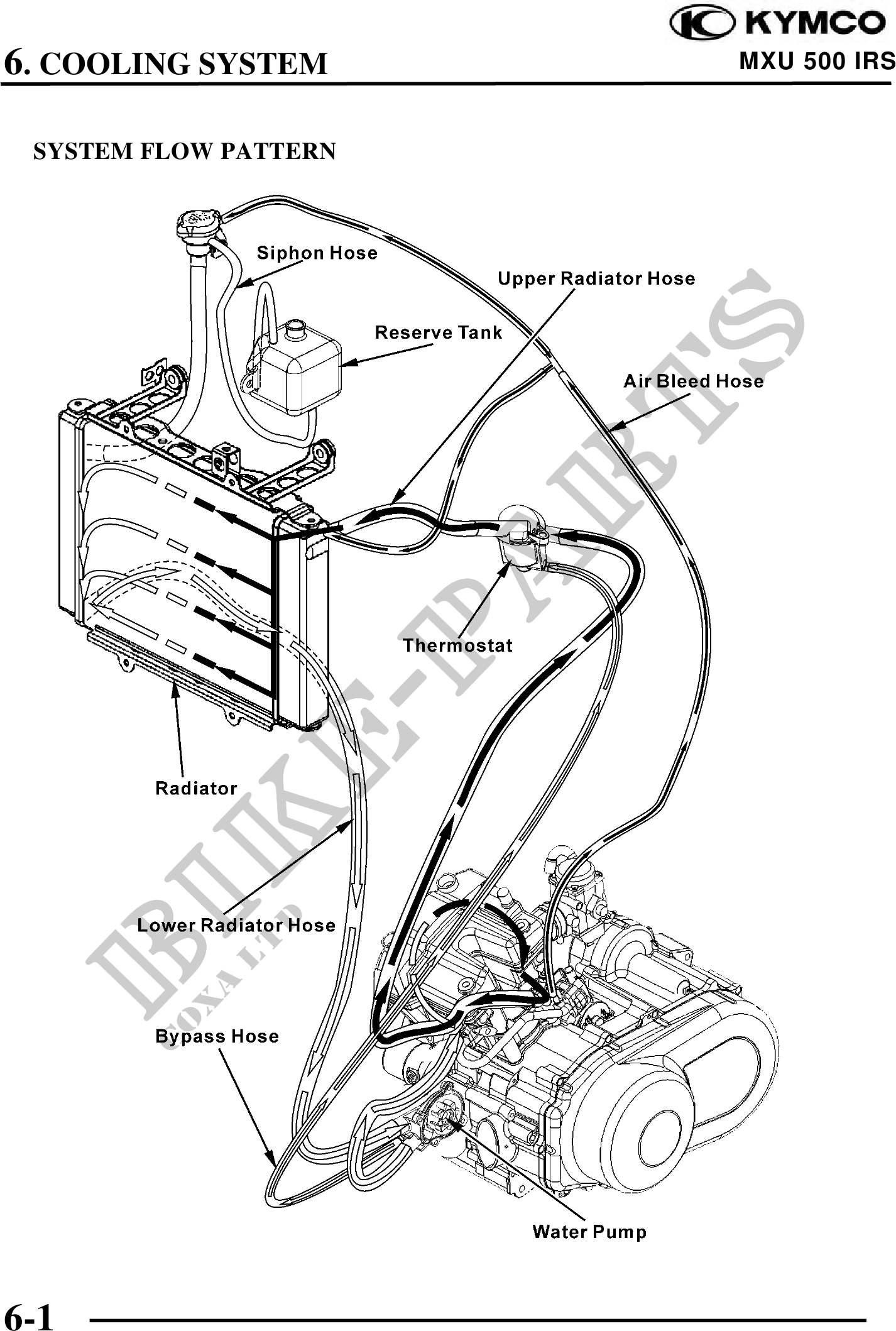 KYMCO
6. COOLING SYSTEM
MXU 500 IRS

SYSTEM FLOW PATTERN

Siphon Hose
Upper Radiator Hose
Reserve Tank
Air Bleed Hose
Thermostat
Radiator
Lower Radiator Hose
Bypass Hose
Water Pump

BIKE-PARTS
COXA LTD

6-1