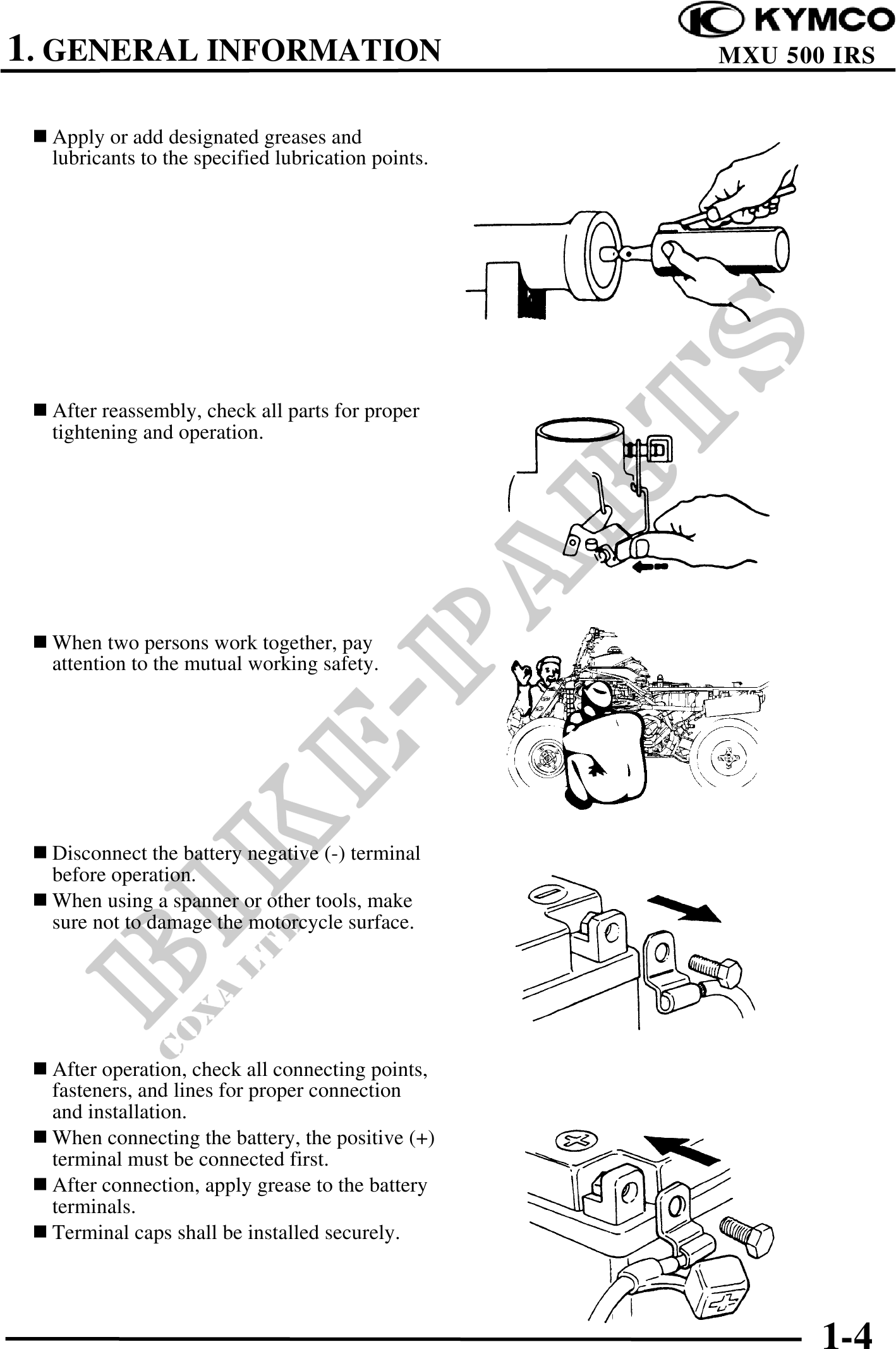 1. GENERAL INFORMATION

KYMCO
MXU 500 IRS

■ Apply or add designated greases and lubricants to the specified lubrication points.

■ After reassembly, check all parts for proper tightening and operation.

■ When two persons work together, pay attention to the mutual working safety.

■ Disconnect the battery negative (-) terminal before operation.
■ When using a spanner or other tools, make sure not to damage the motorcycle surface.

■ After operation, check all connecting points, fasteners, and lines for proper connection and installation.
■ When connecting the battery, the positive (+) terminal must be connected first.
■ After connection, apply grease to the battery terminals.
■ Terminal caps shall be installed securely.

BIKE-PARTS
COXA LTD

1-4