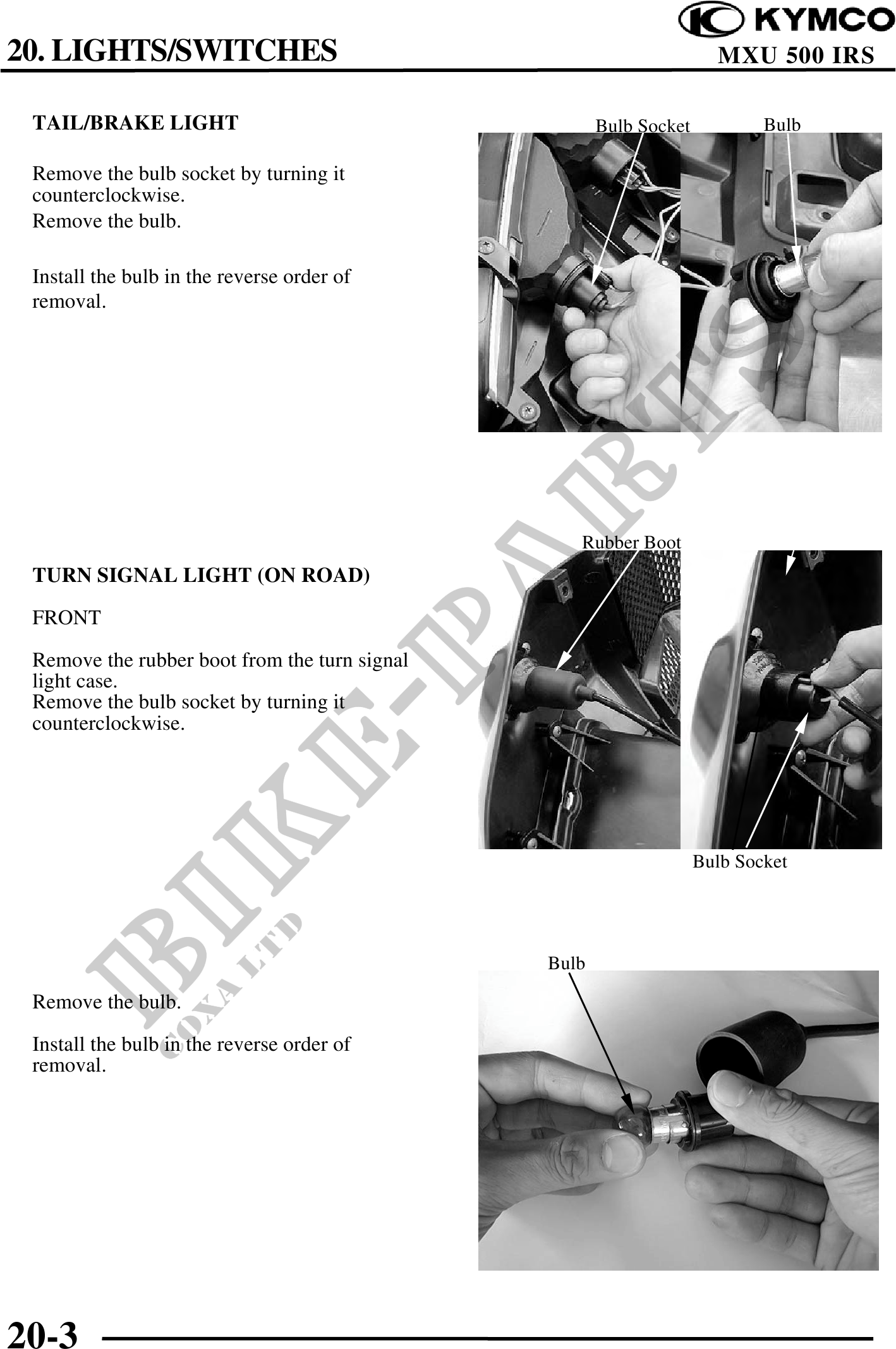 KYMCO

20. LIGHTS/SWITCHES

MXU 500 IRS

TAIL/BRAKE LIGHT

Remove the bulb socket by turning it counterclockwise.
Remove the bulb.

Install the bulb in the reverse order of removal.

Bulb Socket

Bulb

TURN SIGNAL LIGHT (ON ROAD)

FRONT

Remove the rubber boot from the turn signal light case.
Remove the bulb socket by turning it counterclockwise.

Rubber Boot

Bulb Socket

Remove the bulb.

Install the bulb in the reverse order of removal.

Bulb

BIKE-PARTS
COXA LTD

20-3