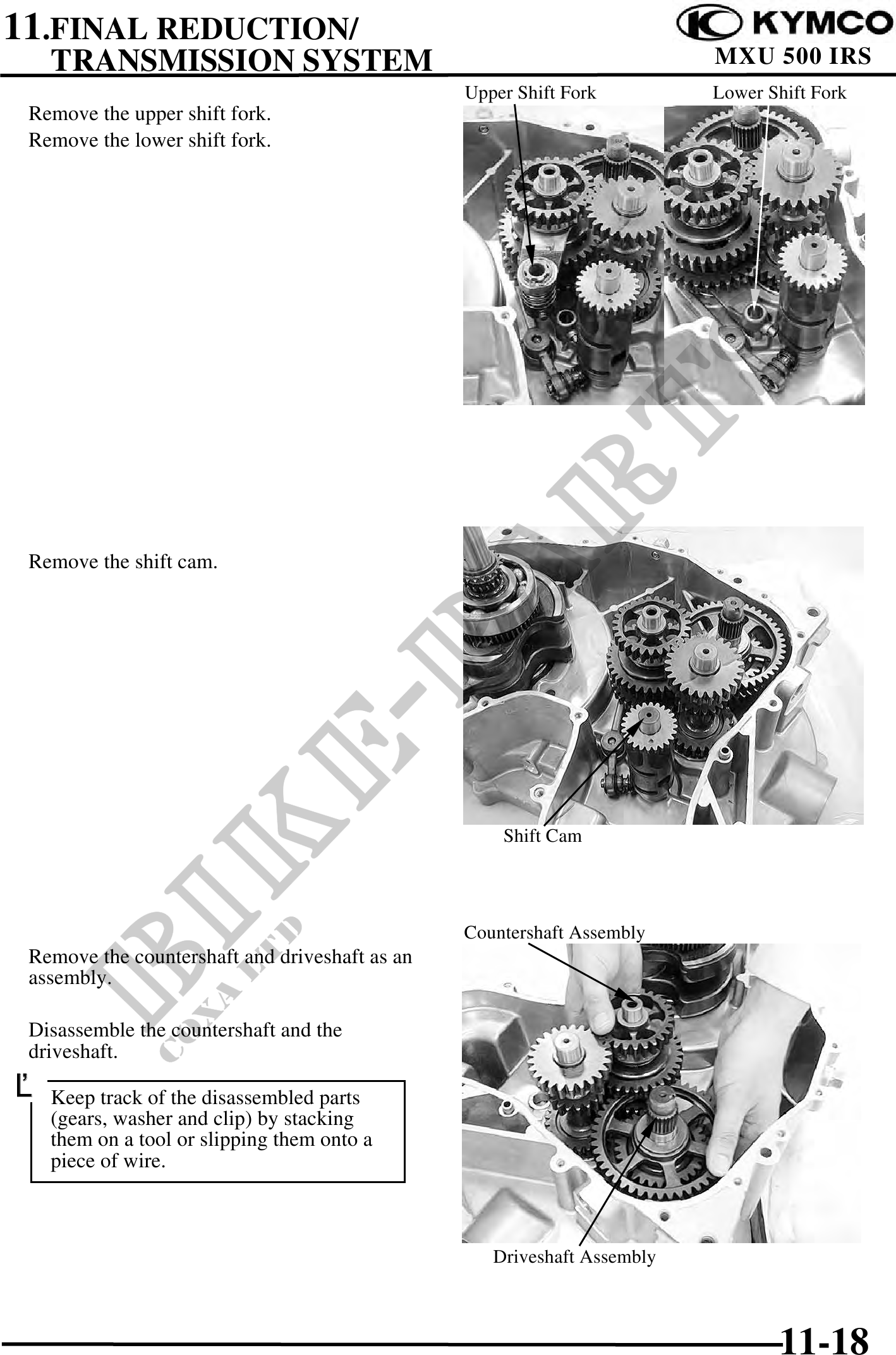 11.FINAL REDUCTION/ TRANSMISSION SYSTEM

KYMCO
MXU 500 IRS

Remove the upper shift fork.
Remove the lower shift fork.

Upper Shift Fork
Lower Shift Fork

Remove the shift cam.

Shift Cam

Remove the countershaft and driveshaft as an assembly.

Disassemble the countershaft and the driveshaft.

Keep track of the disassembled parts (gears, washer and clip) by stacking them on a tool or slipping them onto a piece of wire.

Countershaft Assembly

Driveshaft Assembly

BIKE-PARTS
COXA LTD

11-18