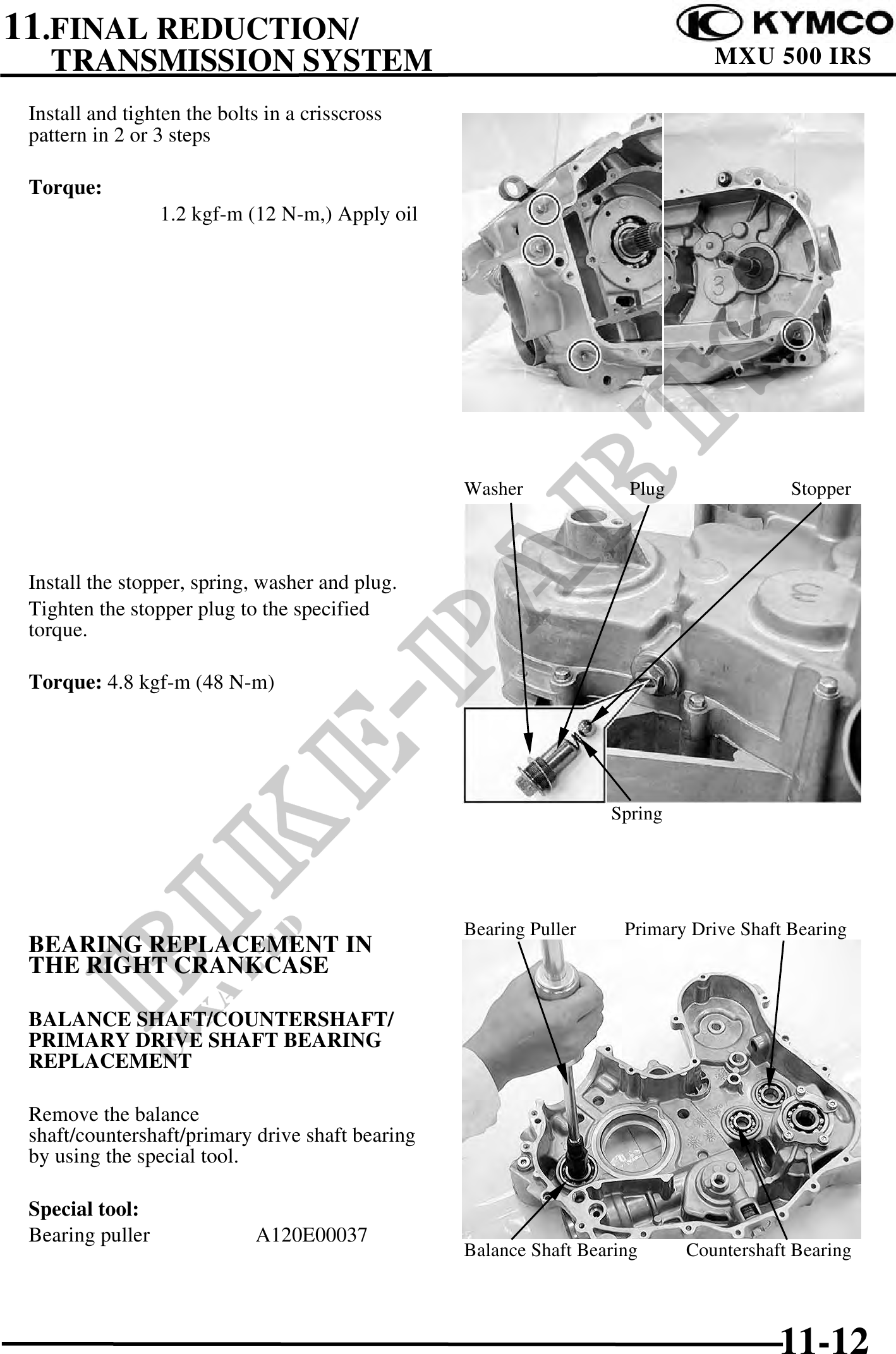 11.FINAL REDUCTION/ TRANSMISSION SYSTEM

KYMCO
MXU 500 IRS

Install and tighten the bolts in a crisscross pattern in 2 or 3 steps

**Torque:**
1.2 kgf-m (12 N-m,) Apply oil

Washer Plug Stopper

Spring

Install the stopper, spring, washer and plug.

Tighten the stopper plug to the specified torque.

**Torque:** 4.8 kgf-m (48 N-m)

BIKE-PARTS

**BEARING REPLACEMENT IN THE RIGHT CRANKCASE**

**BALANCE SHAFT/COUNTERSHAFT/ PRIMARY DRIVE SHAFT BEARING REPLACEMENT**

Remove the balance shaft/countershaft/primary drive shaft bearing by using the special tool.

**Special tool:**
Bearing puller A120E00037

Bearing Puller Primary Drive Shaft Bearing

Balance Shaft Bearing Countershaft Bearing

11-12