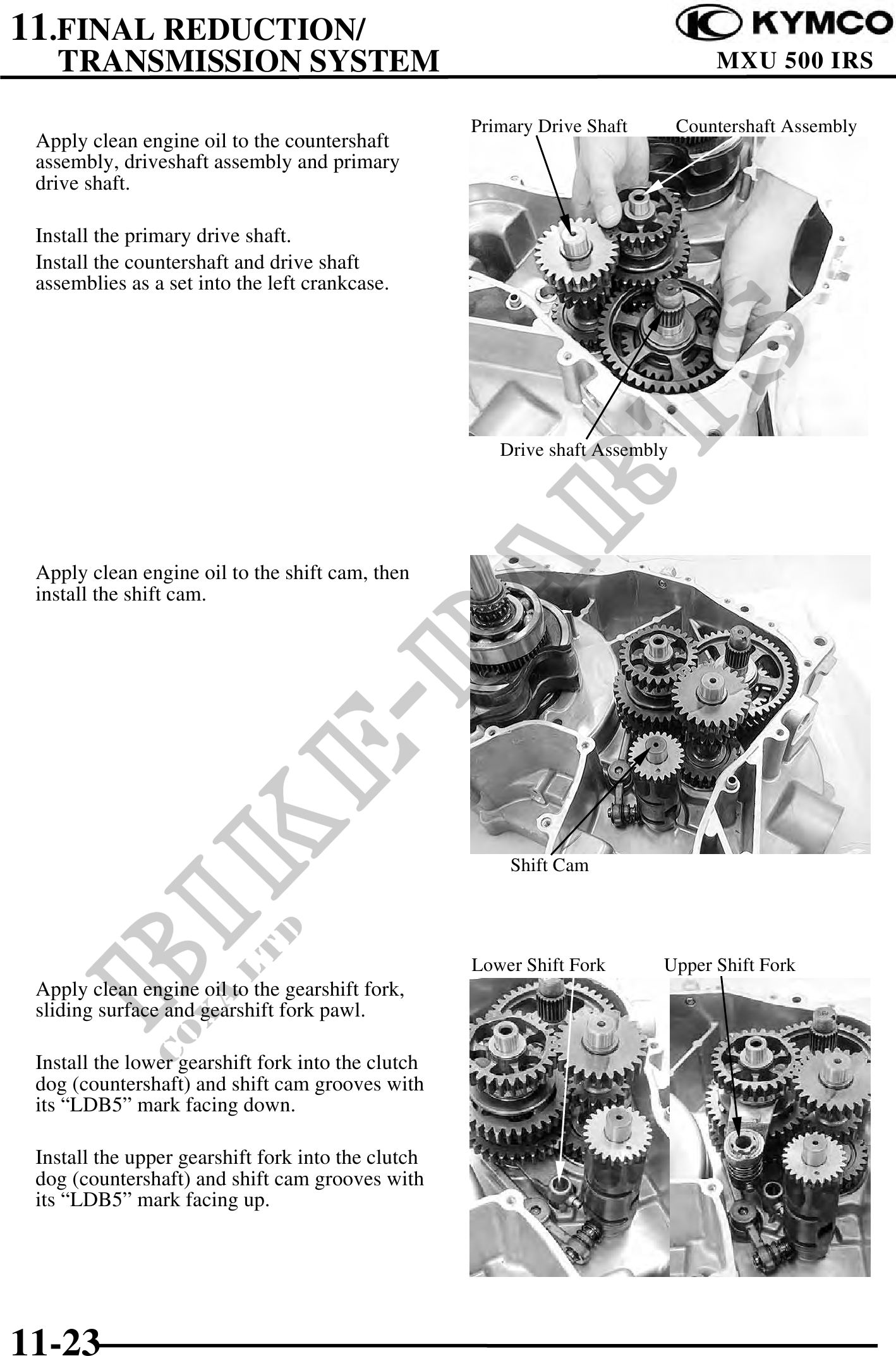 11.FINAL REDUCTION/
TRANSMISSION SYSTEM

KYMCO
MXU 500 IRS

Apply clean engine oil to the countershaft assembly, driveshaft assembly and primary drive shaft.

Install the primary drive shaft.

Install the countershaft and drive shaft assemblies as a set into the left crankcase.

Primary Drive Shaft

Countershaft Assembly

Drive shaft Assembly

Apply clean engine oil to the shift cam, then install the shift cam.

Shift Cam

Apply clean engine oil to the gearshift fork, sliding surface and gearshift fork pawl.

Install the lower gearshift fork into the clutch dog (countershaft) and shift cam grooves with its “LDB5” mark facing down.

Install the upper gearshift fork into the clutch dog (countershaft) and shift cam grooves with its “LDB5” mark facing up.

Lower Shift Fork

Upper Shift Fork

BIKE-PARTS
CO., LTD

11-23