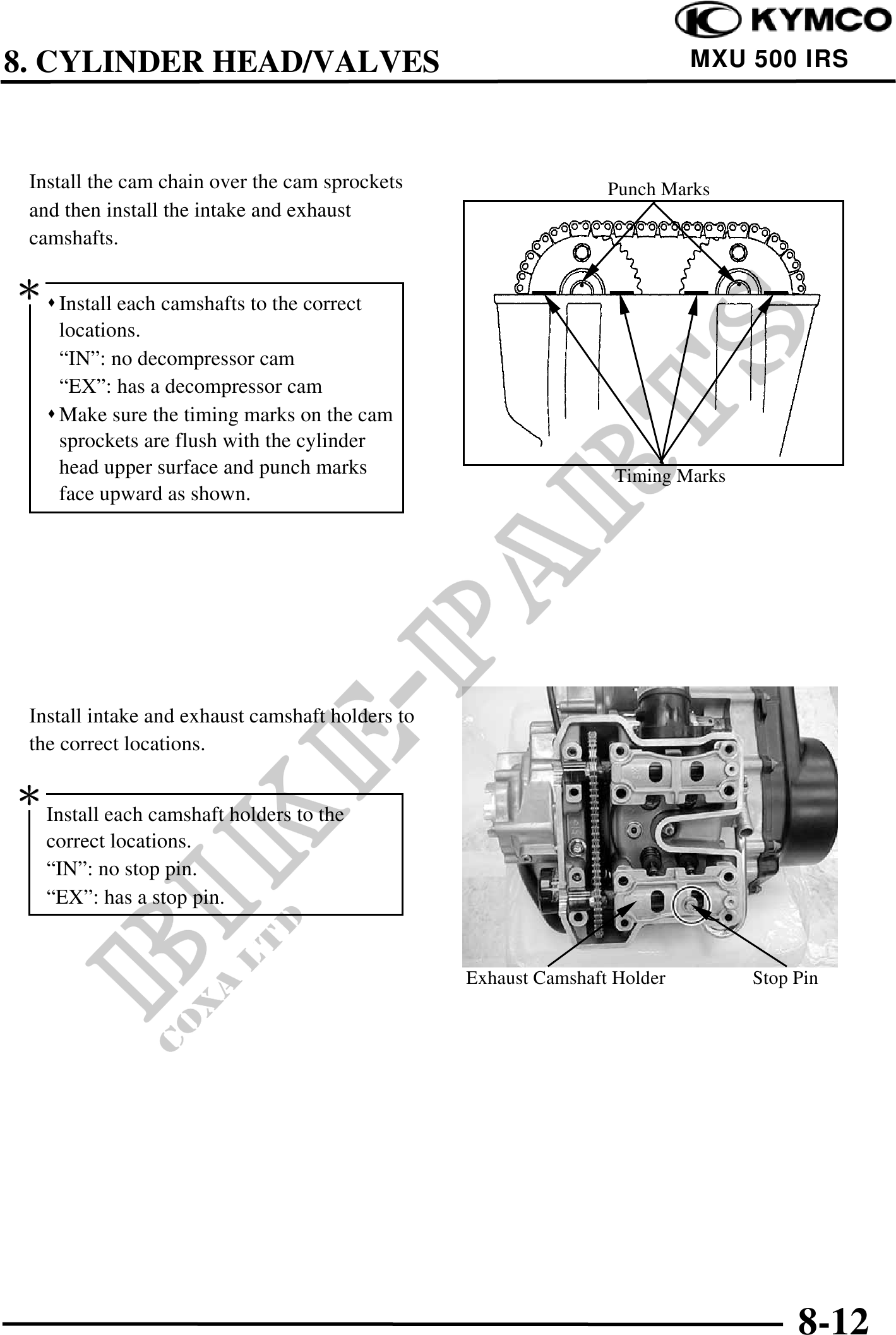 KYMCO

8. CYLINDER HEAD/VALVES

MXU 500 IRS

Install the cam chain over the cam sprockets and then install the intake and exhaust camshafts.

*

• Install each camshafts to the correct locations.
“IN”: no decompressor cam
“EX”: has a decompressor cam
• Make sure the timing marks on the cam sprockets are flush with the cylinder head upper surface and punch marks face upward as shown.

Punch Marks

Timing Marks

Install intake and exhaust camshaft holders to the correct locations.

*

Install each camshaft holders to the correct locations.
“IN”: no stop pin.
“EX”: has a stop pin.

Exhaust Camshaft Holder

Stop Pin

BIKE-PARTS
COXA LTD

8-12