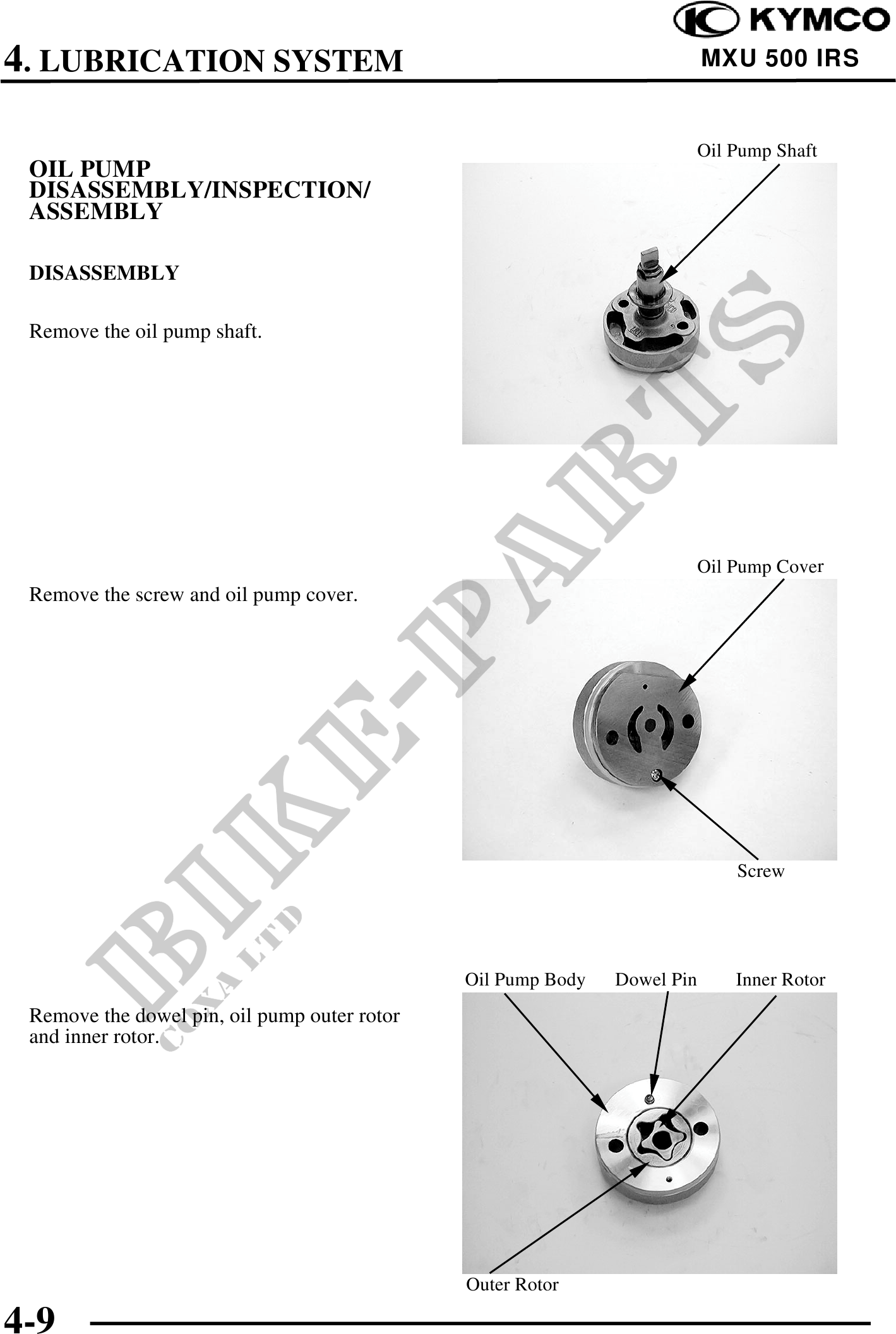 KYMCO
4. LUBRICATION SYSTEM
MXU 500 IRS

OIL PUMP DISASSEMBLY/INSPECTION/ ASSEMBLY

DISASSEMBLY

Remove the oil pump shaft.

Oil Pump Shaft

Remove the screw and oil pump cover.

Oil Pump Cover

Screw

Remove the dowel pin, oil pump outer rotor and inner rotor.

Oil Pump Body
Dowel Pin
Inner Rotor

Outer Rotor

BIKE-PARTS
COXA LTD

4-9