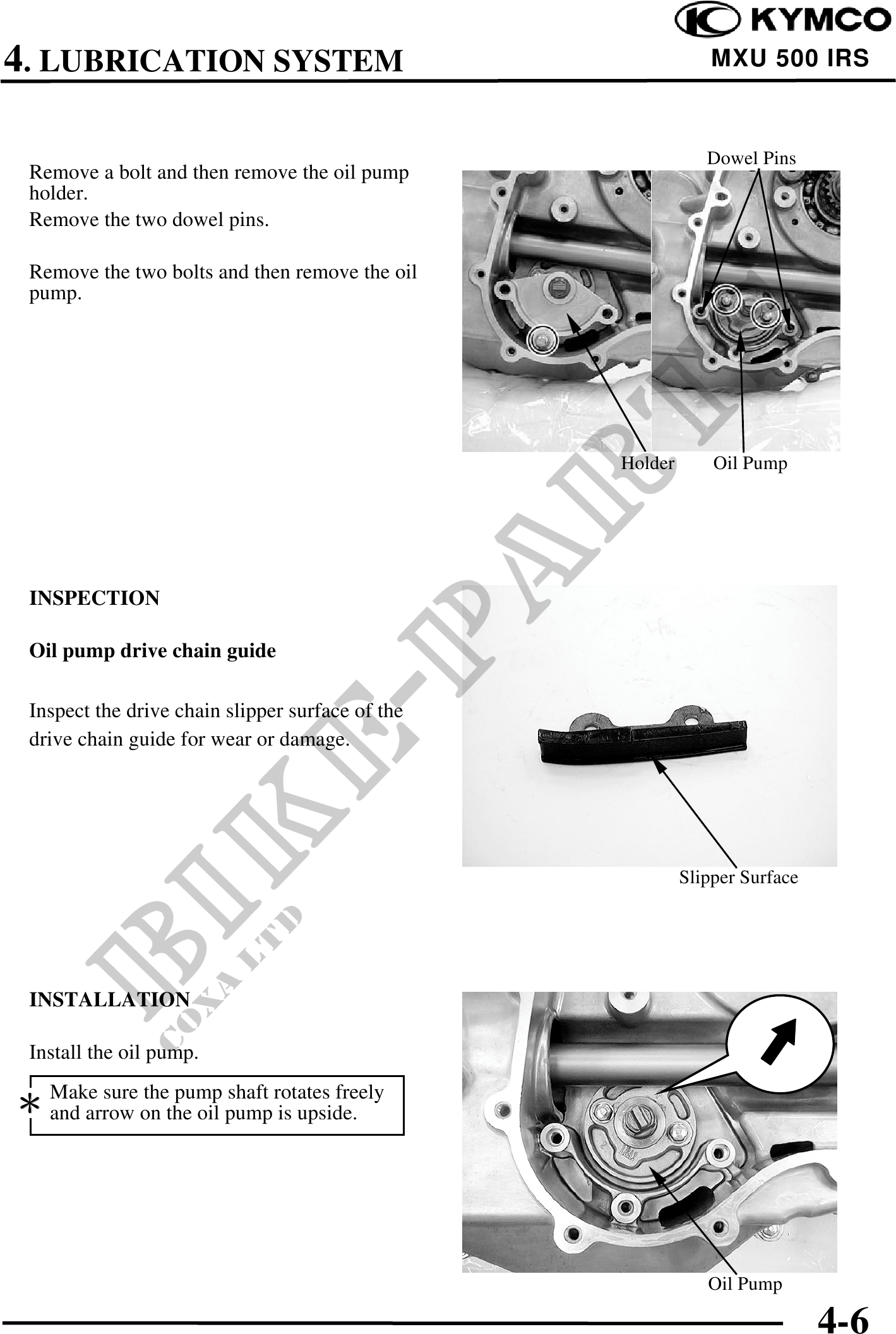 KYMCO
4. LUBRICATION SYSTEM
MXU 500 IRS

Remove a bolt and then remove the oil pump holder.
Remove the two dowel pins.

Remove the two bolts and then remove the oil pump.

Dowel Pins

Holder

Oil Pump

INSPECTION

Oil pump drive chain guide

Inspect the drive chain slipper surface of the drive chain guide for wear or damage.

Slipper Surface

INSTALLATION

Install the oil pump.

* Make sure the pump shaft rotates freely and arrow on the oil pump is upside.

Oil Pump

BIKE-PARTS
COXA LTD

4-6