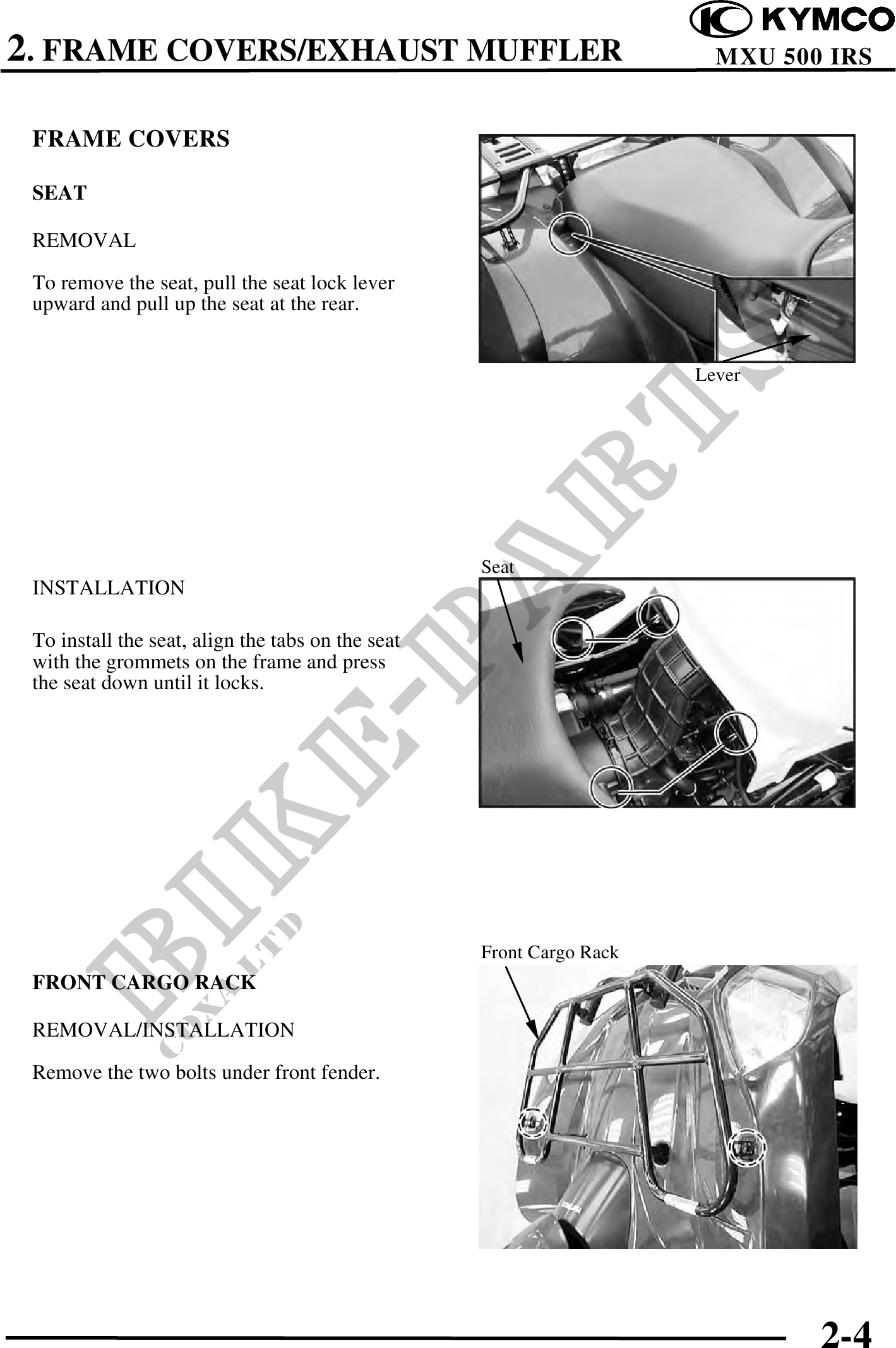 2. FRAME COVERS/EXHAUST MUFFLER

KYMCO
MXU 500 IRS

FRAME COVERS

SEAT

REMOVAL

To remove the seat, pull the seat lock lever upward and pull up the seat at the rear.

Lever

INSTALLATION

To install the seat, align the tabs on the seat with the grommets on the frame and press the seat down until it locks.

Seat

FRONT CARGO RACK

REMOVAL/INSTALLATION

Remove the two bolts under front fender.

Front Cargo Rack

BIKE-PARTS
COXA LTD

2-4