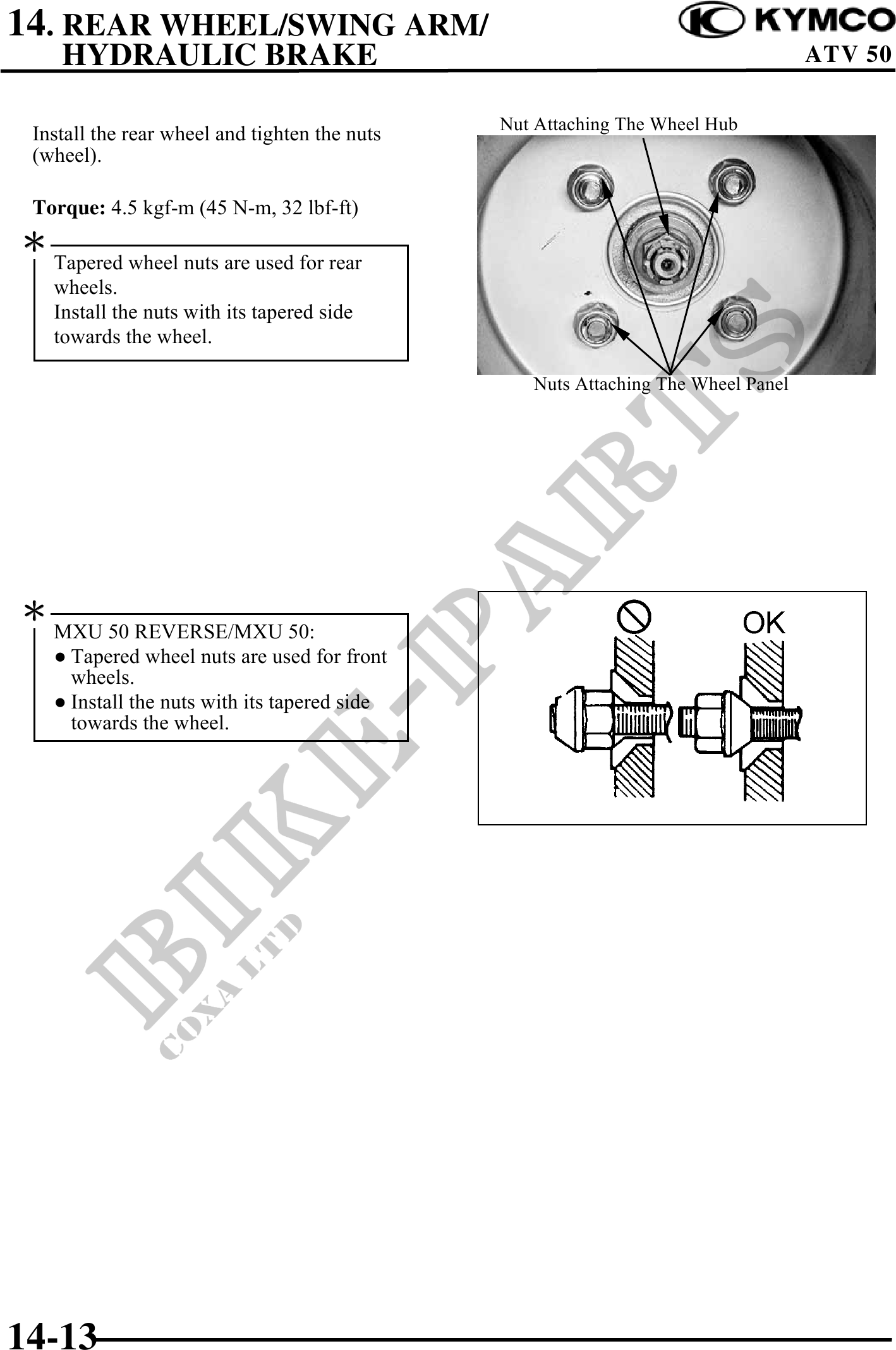 14. REAR WHEEL/SWING ARM/ HYDRAULIC BRAKE

KYMCO
ATV 50

Install the rear wheel and tighten the nuts (wheel).

Torque: 4.5 kgf-m (45 N-m, 32 lbf-ft)

*
Tapered wheel nuts are used for rear wheels.
Install the nuts with its tapered side towards the wheel.

Nut Attaching The Wheel Hub

Nuts Attaching The Wheel Panel

*
MXU 50 REVERSE/MXU 50:
● Tapered wheel nuts are used for front wheels.
● Install the nuts with its tapered side towards the wheel.

OK

BIKE-PARTS
COXA LTD

14-13