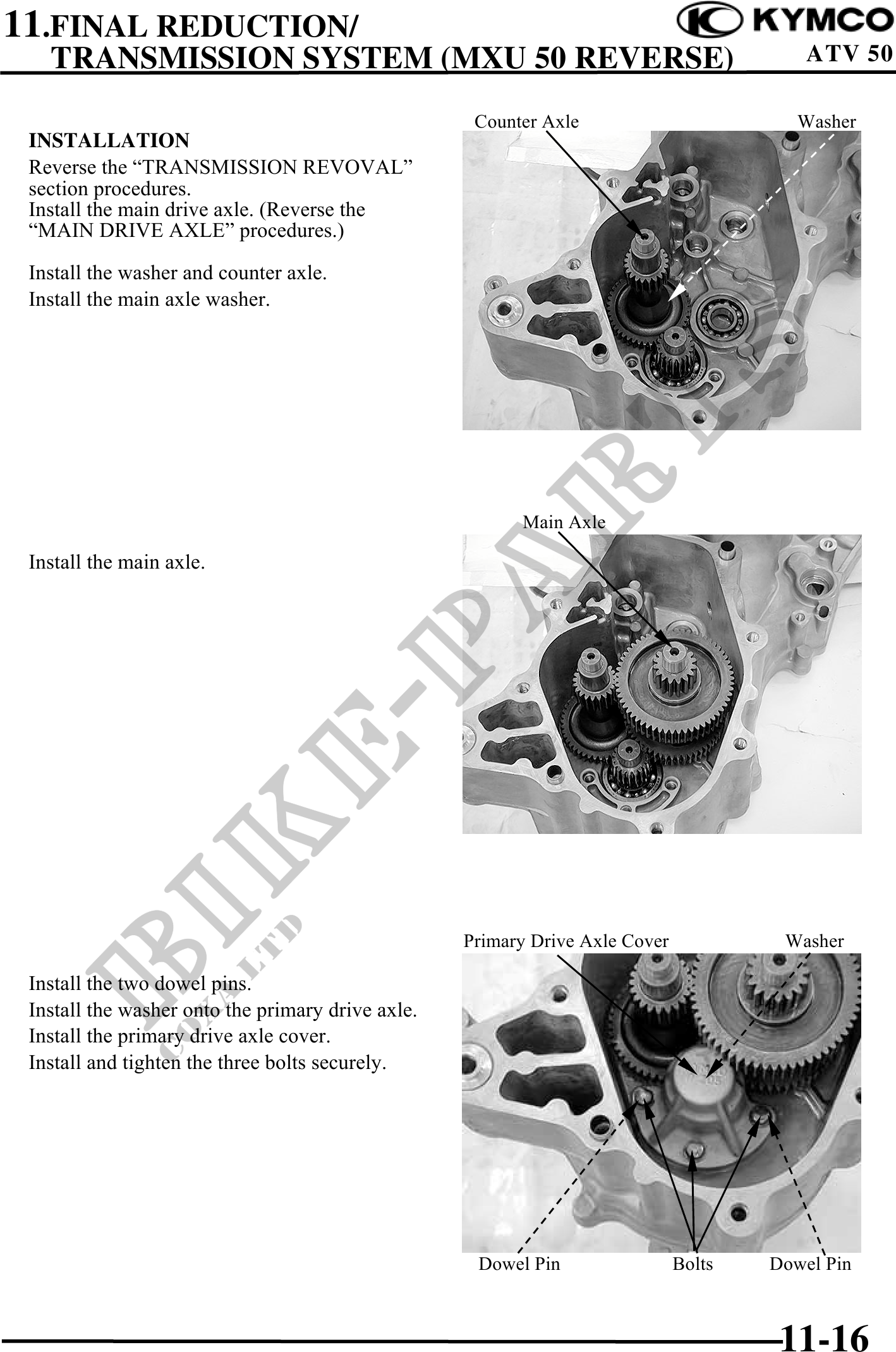 11.FINAL REDUCTION/
TRANSMISSION SYSTEM (MXU 50 REVERSE)

KYMCO
ATV 50

INSTALLATION
Reverse the “TRANSMISSION REVOVAL” section procedures.
Install the main drive axle. (Reverse the “MAIN DRIVE AXLE” procedures.)

Install the washer and counter axle.
Install the main axle washer.

Counter Axle
Washer

Install the main axle.

Main Axle

Install the two dowel pins.
Install the washer onto the primary drive axle.
Install the primary drive axle cover.
Install and tighten the three bolts securely.

Primary Drive Axle Cover
Washer
Dowel Pin
Bolts
Dowel Pin

BIKE-PARTS
CO., LTD

11-16