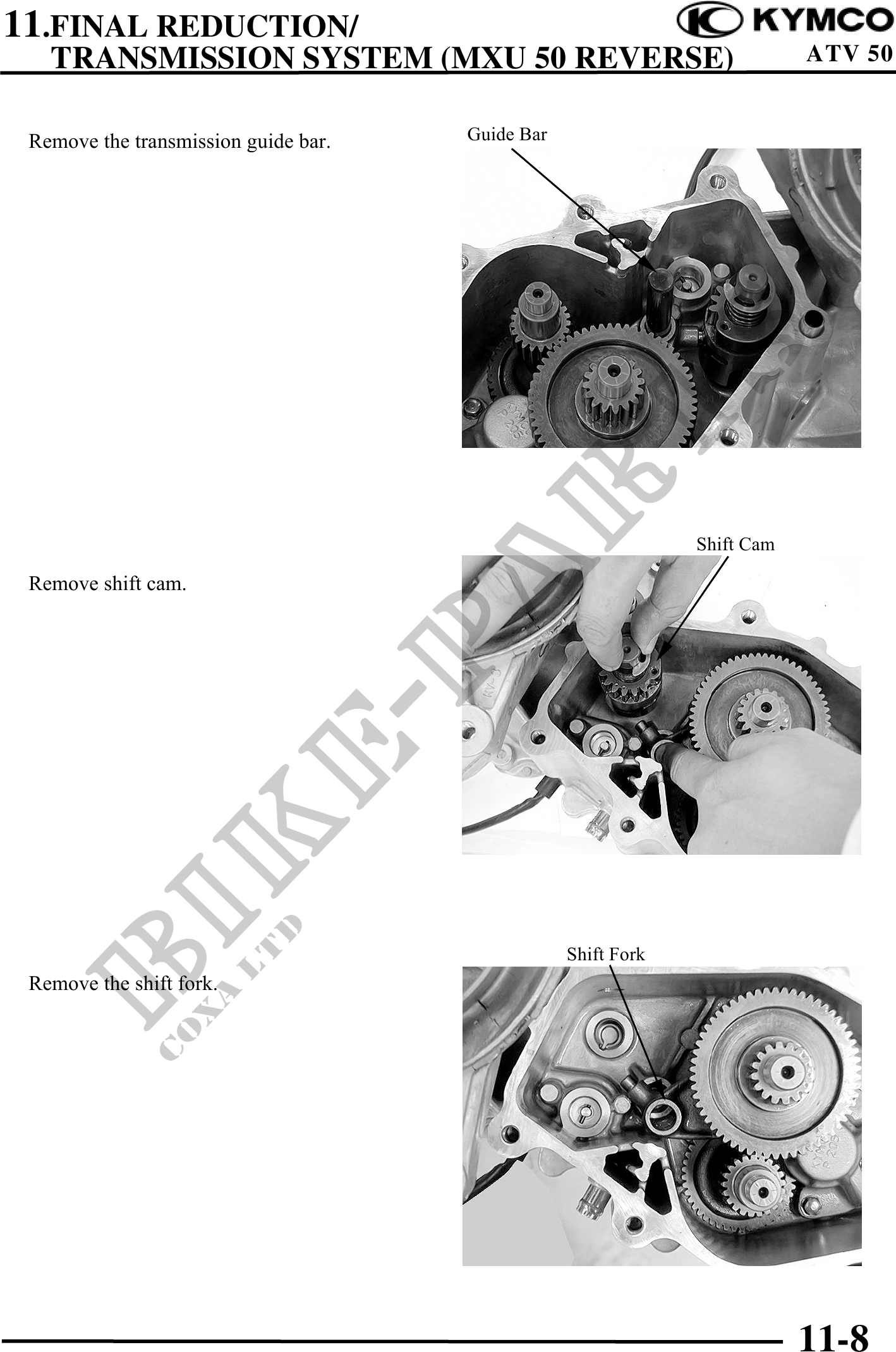 11.FINAL REDUCTION/
TRANSMISSION SYSTEM (MXU 50 REVERSE)

KYMCO
ATV 50

Remove the transmission guide bar.

Guide Bar

Remove shift cam.

Shift Cam

Remove the shift fork.

Shift Fork

BIKE-PARTS
COXA LTD

11-8