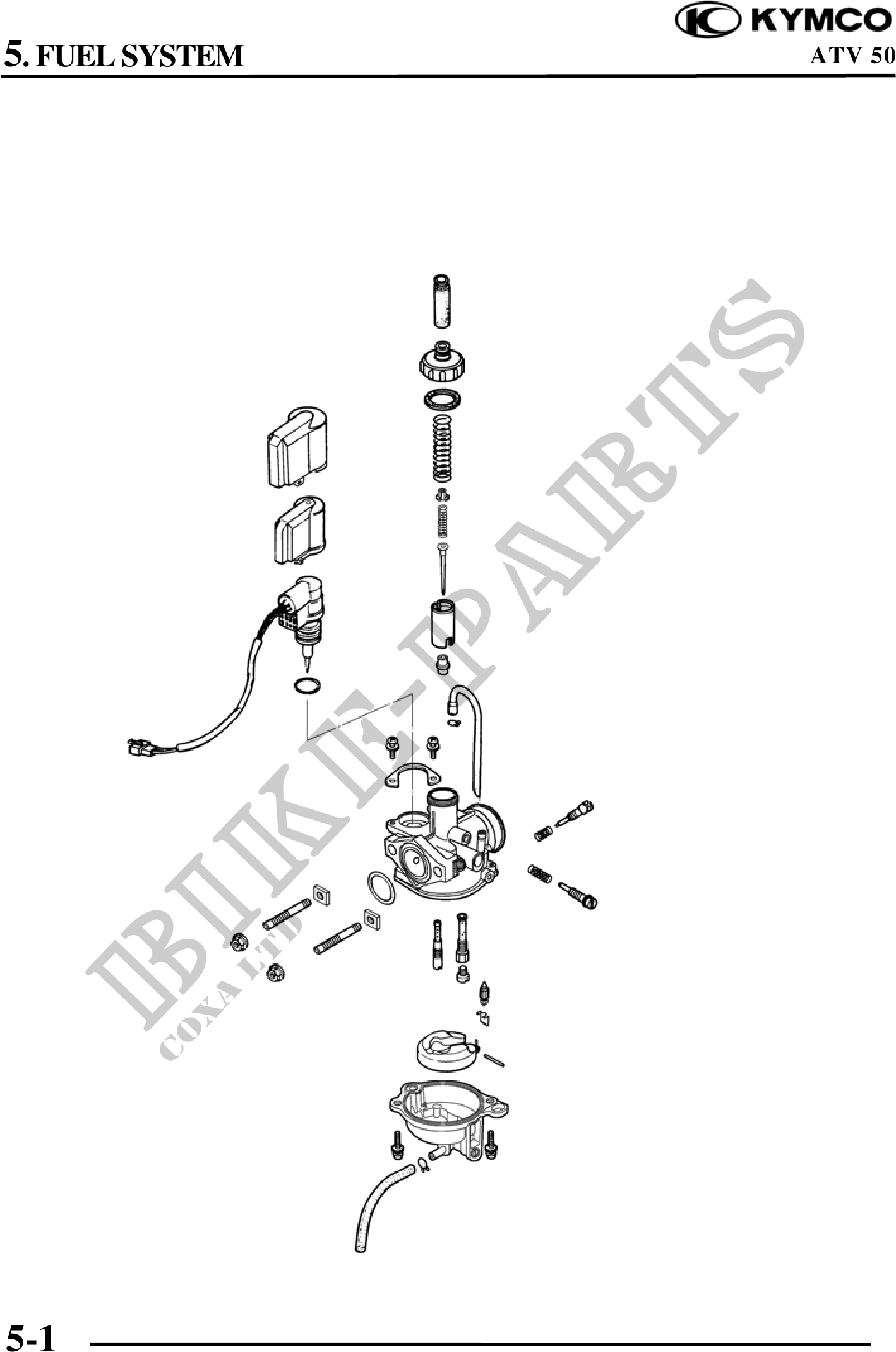 KYMCO

5. FUEL SYSTEM

ATV 50

BIKE-PARTS

COXA LTD

5-1