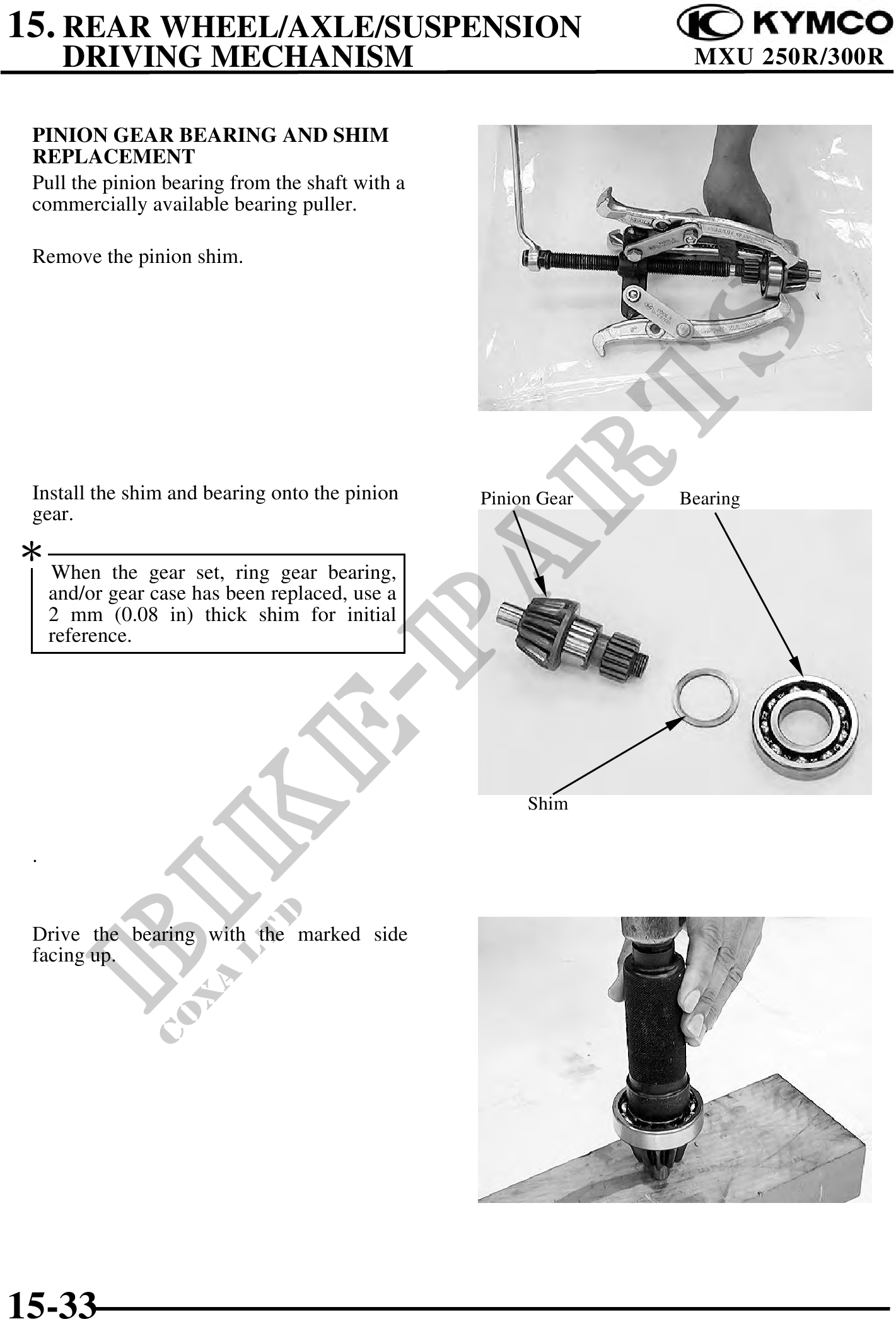 15. REAR WHEEL/AXLE/SUSPENSION
DRIVING MECHANISM

KYMCO
MXU 250R/300R

PINION GEAR BEARING AND SHIM REPLACEMENT

Pull the pinion bearing from the shaft with a commercially available bearing puller.

Remove the pinion shim.

Install the shim and bearing onto the pinion gear.

*

When the gear set, ring gear bearing, and/or gear case has been replaced, use a 2 mm (0.08 in) thick shim for initial reference.

Pinion Gear

Bearing

Shim

.

Drive the bearing with the marked side facing up.

BIKE-PARTS
COXA LTD

15-33