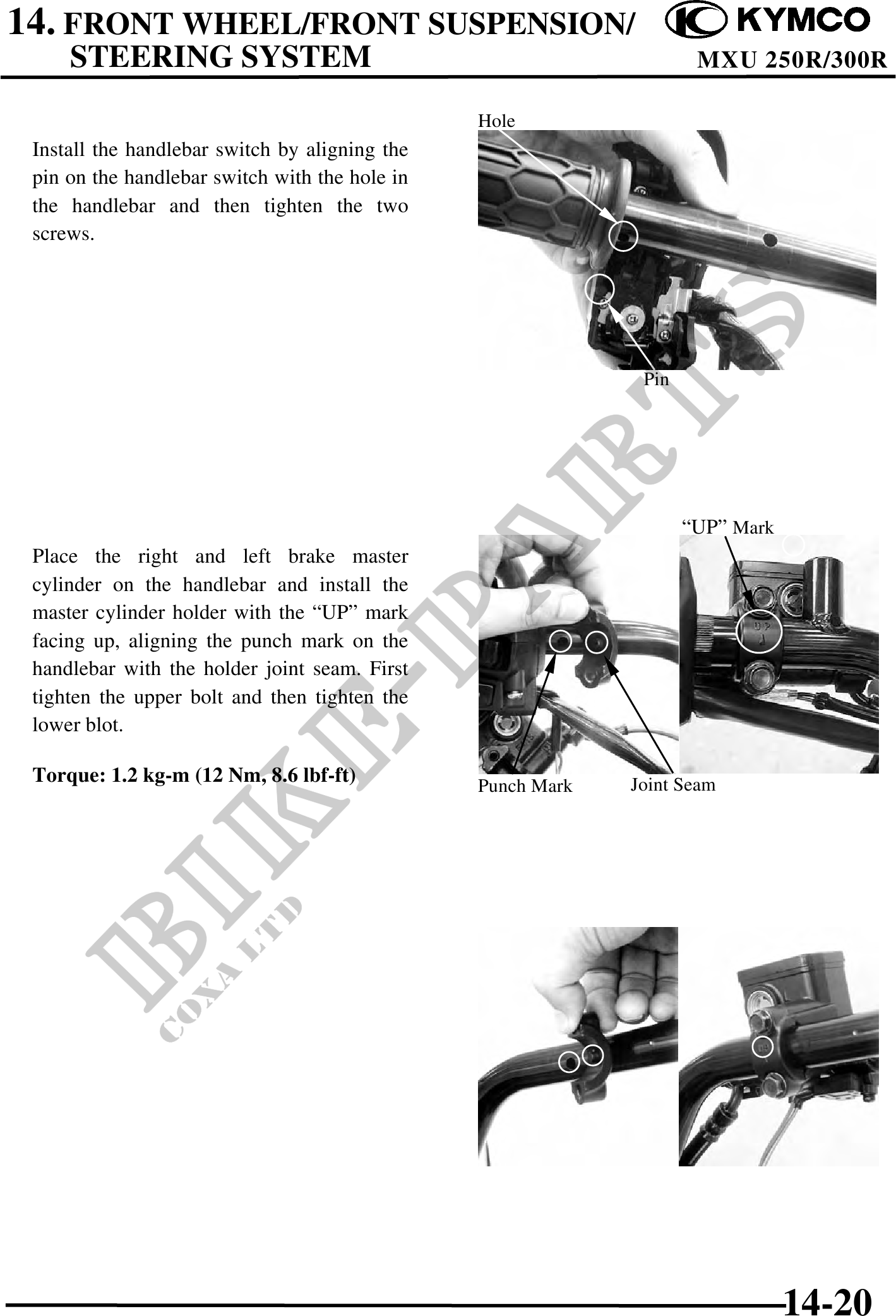 14. FRONT WHEEL/FRONT SUSPENSION/ STEERING SYSTEM

KYMCO

MXU 250R/300R

Install the handlebar switch by aligning the pin on the handlebar switch with the hole in the handlebar and then tighten the two screws.

Hole

Pin

Place the right and left brake master cylinder on the handlebar and install the master cylinder holder with the “UP” mark facing up, aligning the punch mark on the handlebar with the holder joint seam. First tighten the upper bolt and then tighten the lower blot.

Torque: 1.2 kg-m (12 Nm, 8.6 lbf-ft)

“UP” Mark

UP

Punch Mark

Joint Seam

BIKE-PARTS

COXA LTD

14-20