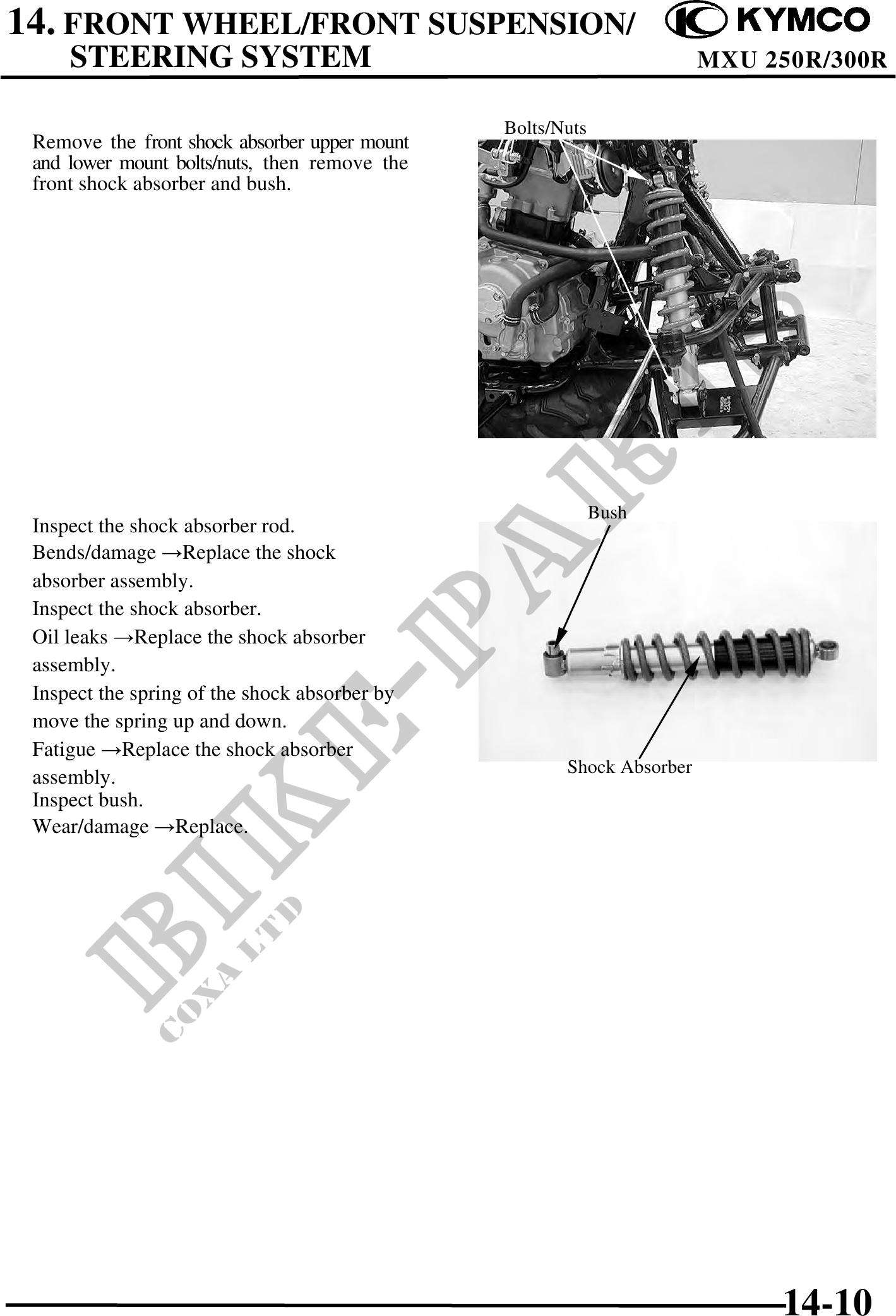 14. FRONT WHEEL/FRONT SUSPENSION/ STEERING SYSTEM

KYMCO

MXU 250R/300R

Remove the front shock absorber upper mount and lower mount bolts/nuts, then remove the front shock absorber and bush.

Bolts/Nuts

Inspect the shock absorber rod.
Bends/damage →Replace the shock absorber assembly.
Inspect the shock absorber.
Oil leaks →Replace the shock absorber assembly.
Inspect the spring of the shock absorber by move the spring up and down.
Fatigue →Replace the shock absorber assembly.
Inspect bush.
Wear/damage →Replace.

Bush

Shock Absorber

BIKE-PARTS
COXA LTD

14-10