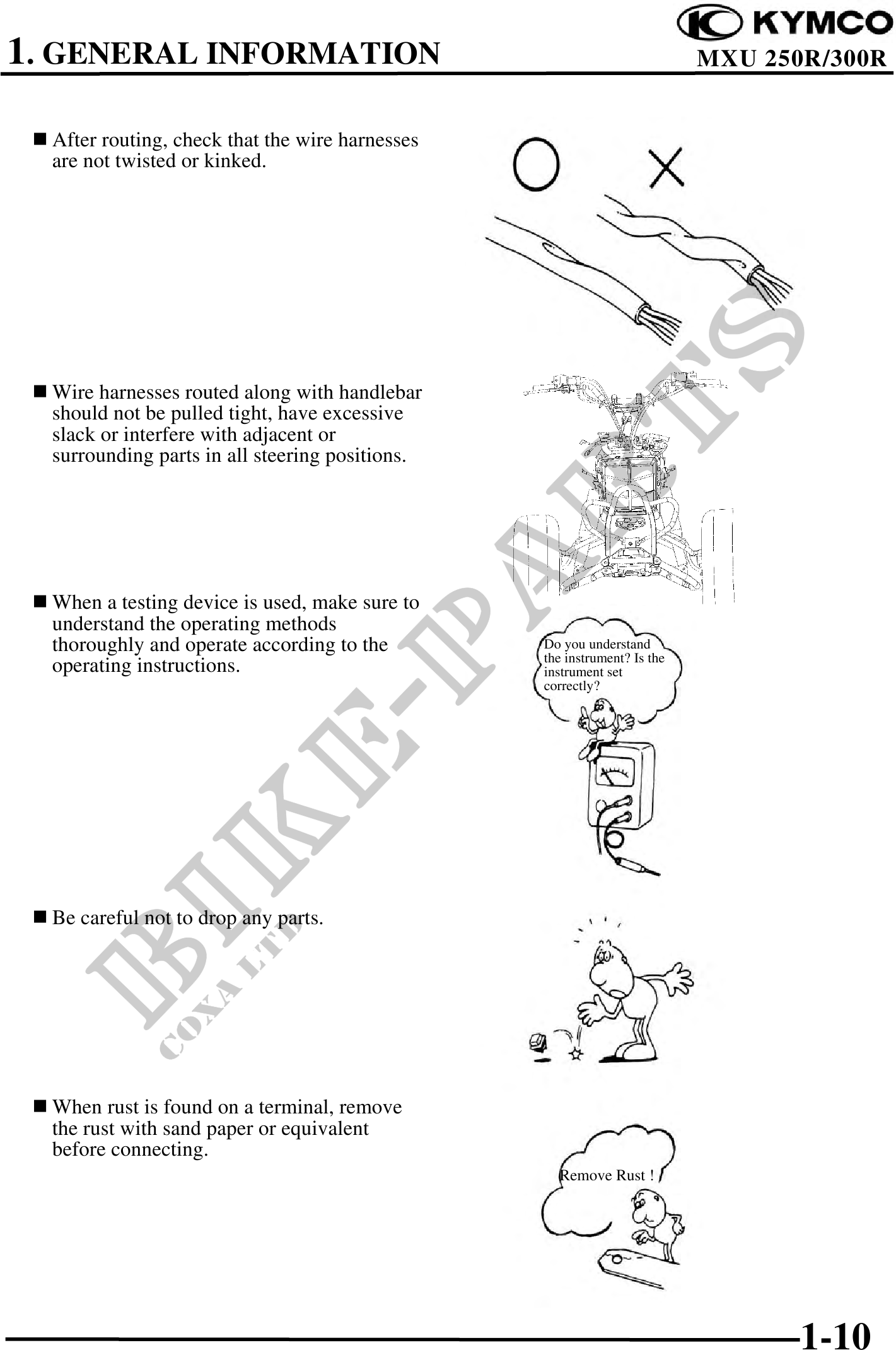 1. GENERAL INFORMATION

KYMCO
MXU 250R/300R

■ After routing, check that the wire harnesses are not twisted or kinked.

○ ×

■ Wire harnesses routed along with handlebar should not be pulled tight, have excessive slack or interfere with adjacent or surrounding parts in all steering positions.

■ When a testing device is used, make sure to understand the operating methods thoroughly and operate according to the operating instructions.

Do you understand the instrument? Is the instrument set correctly?

■ Be careful not to drop any parts.

■ When rust is found on a terminal, remove the rust with sand paper or equivalent before connecting.

Remove Rust !

BIKE-PARTS
COXA LTD

1-10