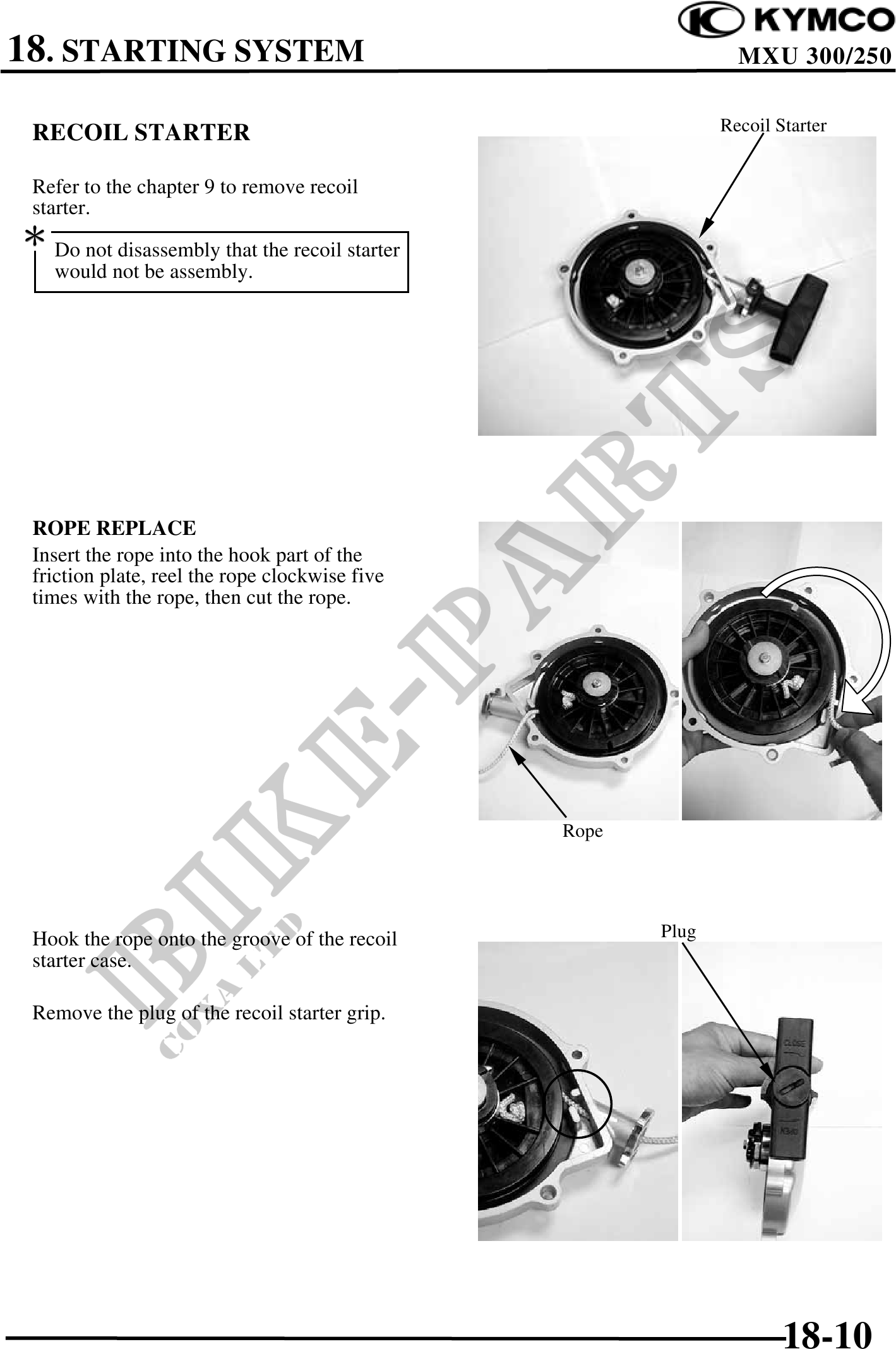 18. STARTING SYSTEM

KYMCO
MXU 300/250

RECOIL STARTER

Refer to the chapter 9 to remove recoil starter.

*
Do not disassembly that the recoil starter would not be assembly.

Recoil Starter

ROPE REPLACE
Insert the rope into the hook part of the friction plate, reel the rope clockwise five times with the rope, then cut the rope.

Rope

Hook the rope onto the groove of the recoil starter case.

Remove the plug of the recoil starter grip.

Plug

CLOSE

OPEN

BIKE-PARTS
COXA LTD

18-10