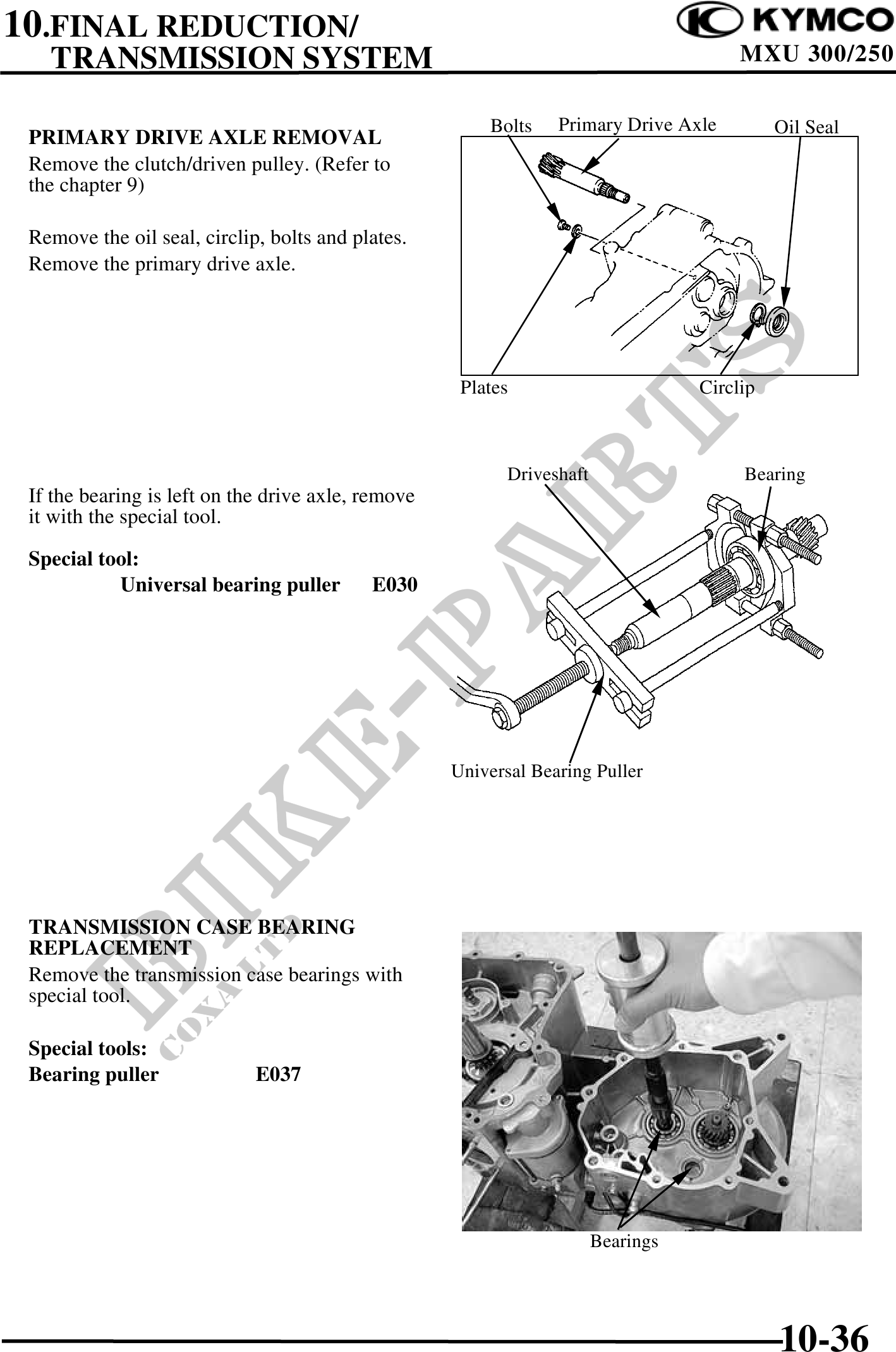 10.FINAL REDUCTION/
TRANSMISSION SYSTEM

KYMCO
MXU 300/250

PRIMARY DRIVE AXLE REMOVAL
Remove the clutch/driven pulley. (Refer to the chapter 9)

Remove the oil seal, circlip, bolts and plates.
Remove the primary drive axle.

Bolts
Primary Drive Axle
Oil Seal
Plates
Circlip

If the bearing is left on the drive axle, remove it with the special tool.

Special tool:
Universal bearing puller E030

Driveshaft
Bearing
Universal Bearing Puller

TRANSMISSION CASE BEARING REPLACEMENT
Remove the transmission case bearings with special tool.

Special tools:
Bearing puller E037

Bearings

BIKE-PARTS
COXA LTD

10-36