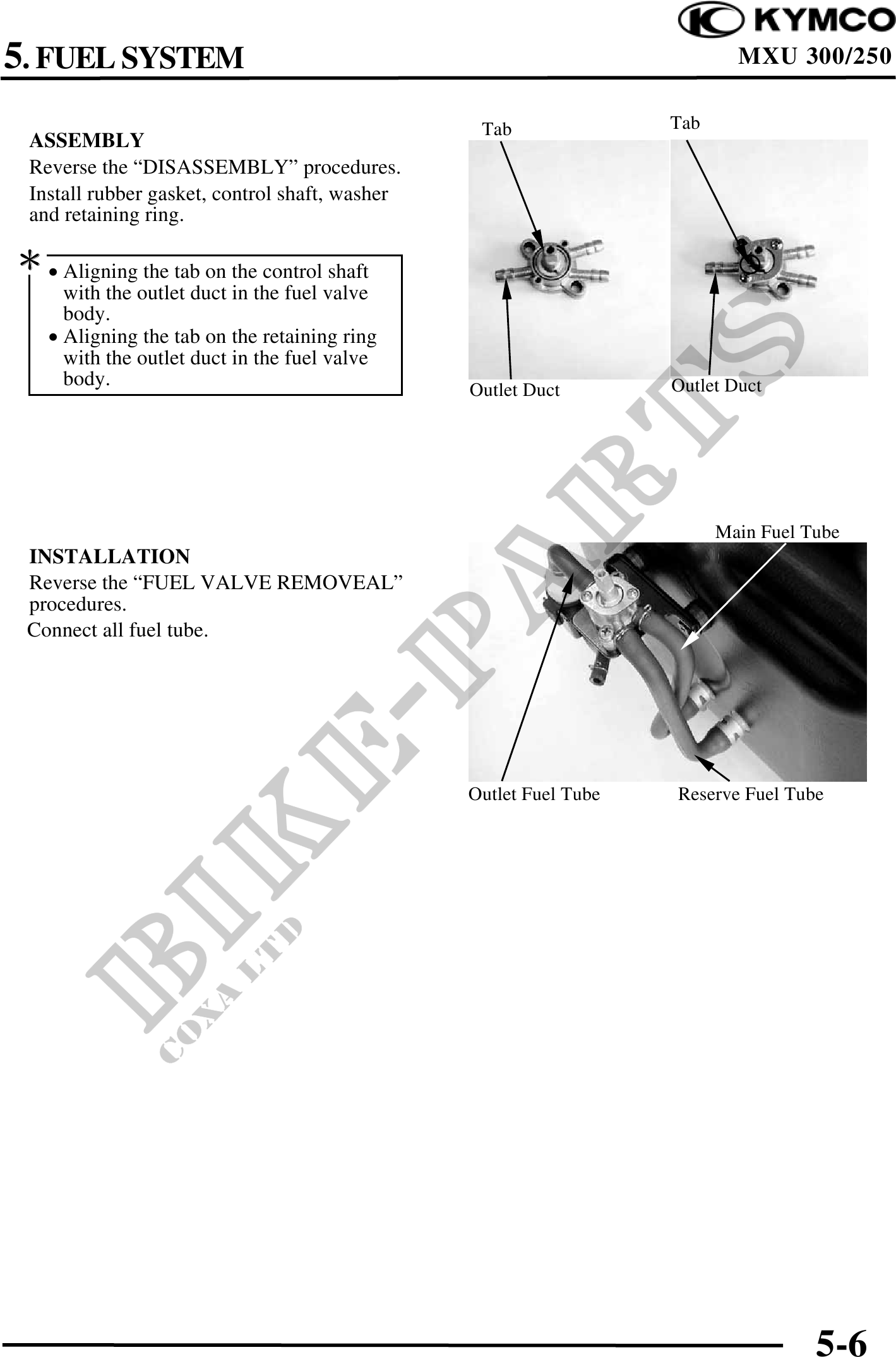 KYMCO

5. FUEL SYSTEM

MXU 300/250

ASSEMBLY

Reverse the “DISASSEMBLY” procedures.

Install rubber gasket, control shaft, washer and retaining ring.

*

• Aligning the tab on the control shaft with the outlet duct in the fuel valve body.
• Aligning the tab on the retaining ring with the outlet duct in the fuel valve body.

Tab

Tab

Outlet Duct

Outlet Duct

INSTALLATION

Reverse the “FUEL VALVE REMOVEAL” procedures.

Connect all fuel tube.

Main Fuel Tube

Outlet Fuel Tube

Reserve Fuel Tube

BIKE-PARTS

COXA LTD

5-6